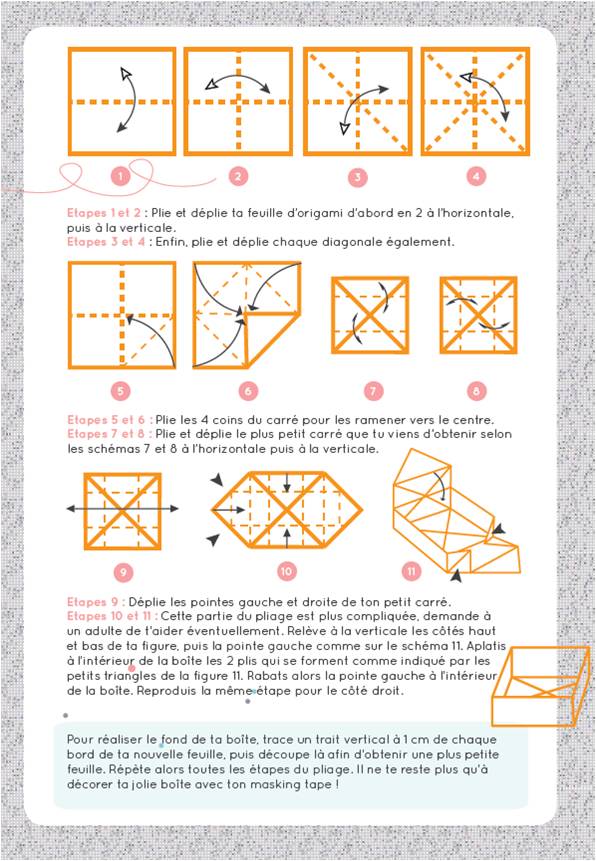 1 2 3 4

Etapes 1 et 2 : Plie et déplie ta feuille d'origami d'abord en 2 à l'horizontale, puis à la verticale.
Etapes 3 et 4 : Enfin, plie et déplie chaque diagonale également.

5 6 7 8

Etapes 5 et 6 : Plie les 4 coins du carré pour les ramener vers le centre.
Etapes 7 et 8 : Plie et déplie le plus petit carré que tu viens d'obtenir selon les schémas 7 et 8 à l'horizontale puis à la verticale.

9 10 11

Etapes 9 : Déplie les pointes gauche et droite de ton petit carré.
Etapes 10 et 11 : Cette partie du pliage est plus compliquée, demande à un adulte de t'aider éventuellement. Relève à la verticale les côtés haut et bas de ta figure, puis la pointe gauche comme sur le schéma 11. Aplatis à l'intérieur de la boîte les 2 plis qui se forment comme indiqué par les petits triangles de la figure 11. Rabats alors la pointe gauche à l'intérieur de la boîte. Reproduis la même étape pour le côté droit.

Pour réaliser le fond de ta boîte, trace un trait vertical à 1 cm de chaque bord de ta nouvelle feuille, puis découpe là afin d'obtenir une plus petite feuille. Répète alors toutes les étapes du pliage. Il ne te reste plus qu'à décorer ta jolie boîte avec ton masking tape !