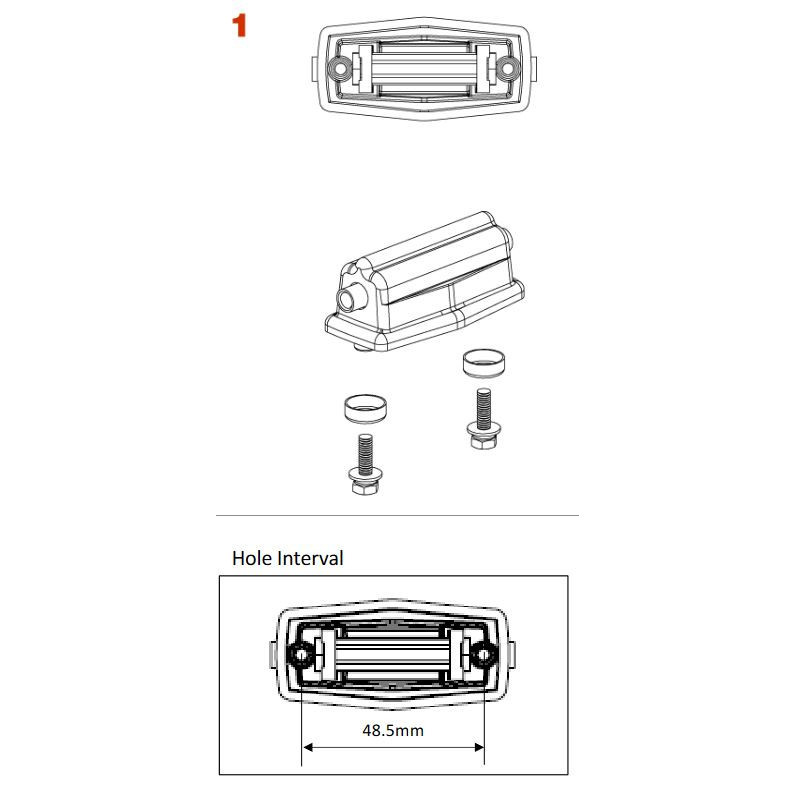 1

Hole Interval

48.5mm