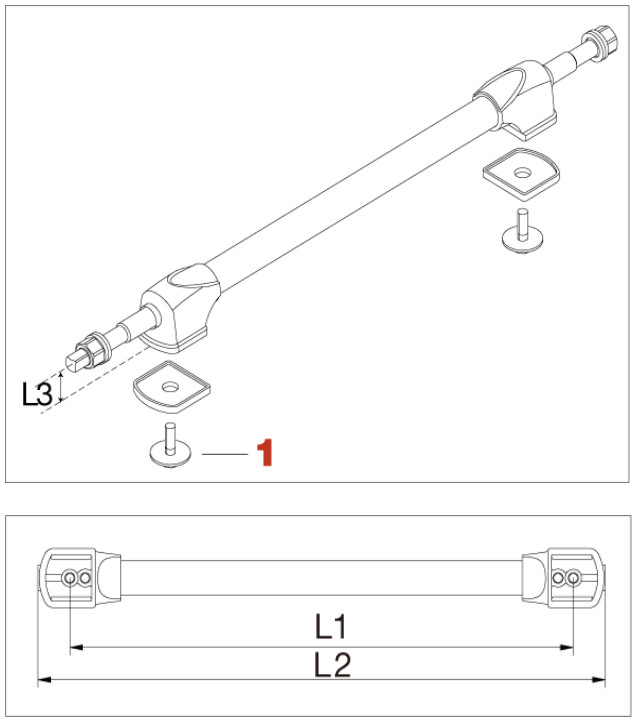 L3

1

L1

L2