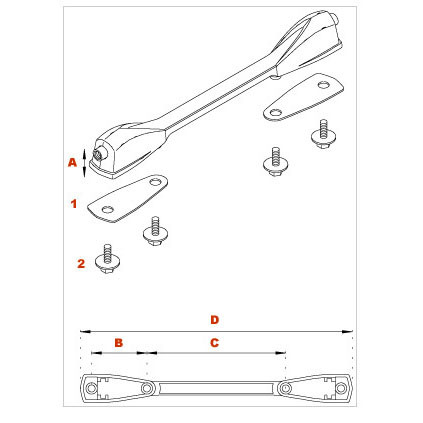 A
1
2
D
B
C