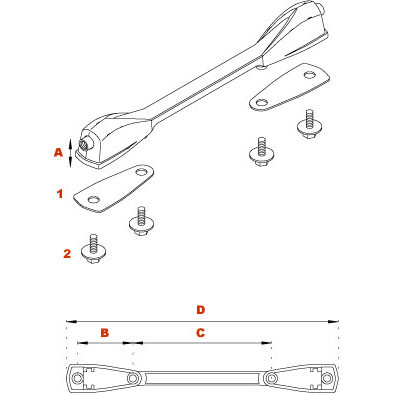 A

1

2

D

B

C