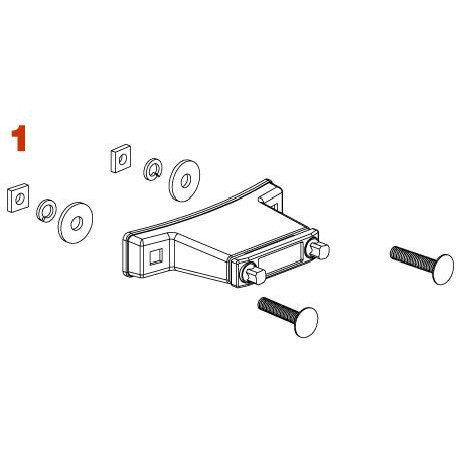 1