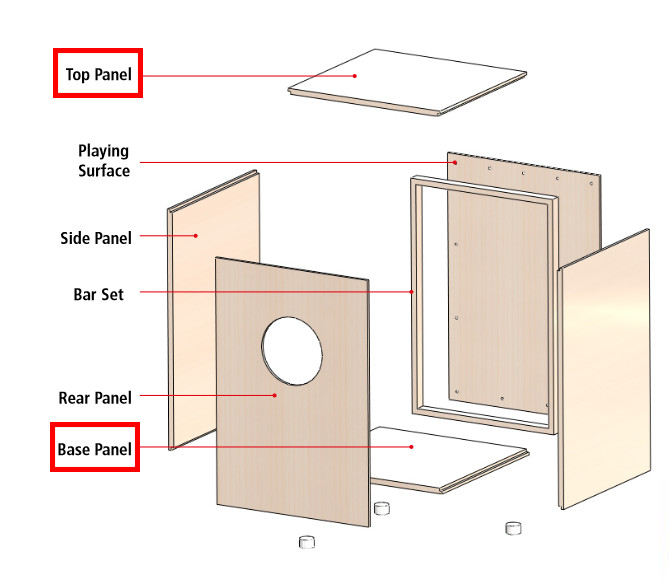 Top Panel

Playing Surface

Side Panel

Bar Set

Rear Panel

Base Panel