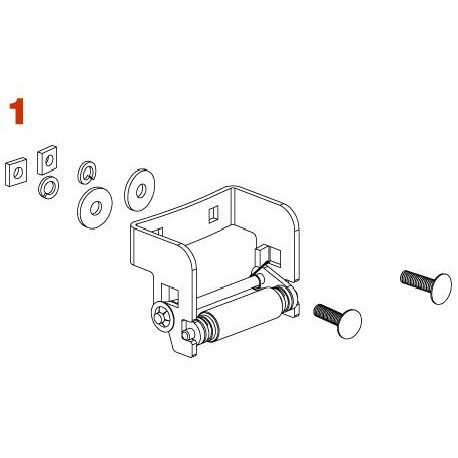 1