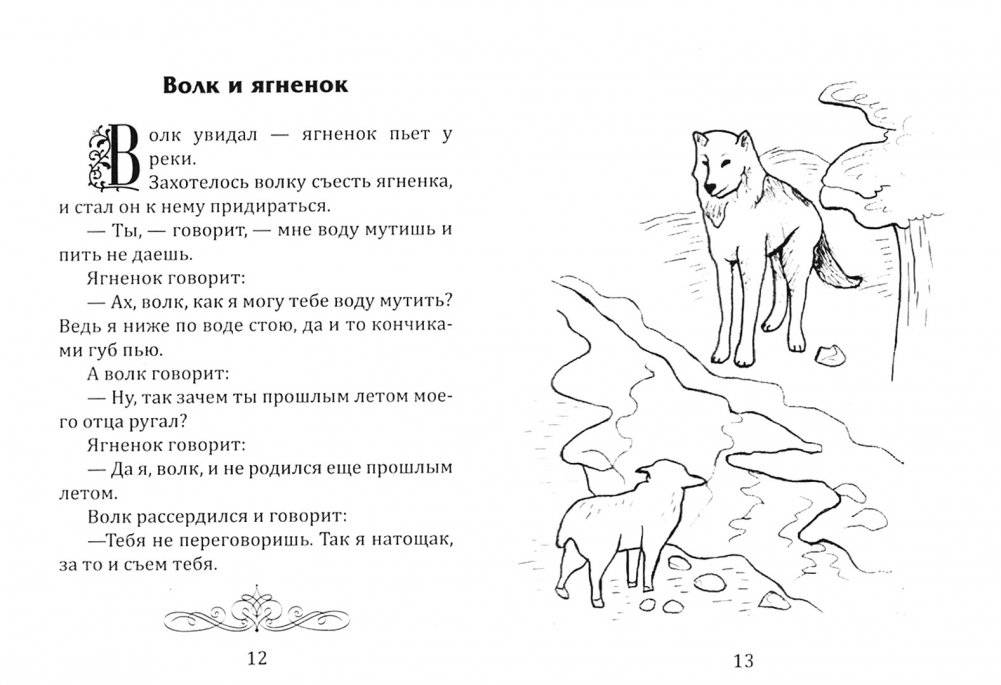 Волк и ягненок

Волк увидал — ягненок пьет у реки.

Захотелось волку съесть ягненка, и стал он к нему придираться.

— Ты, — говорит, — мне воду мутишь и пить не даешь.

Ягненок говорит:

— Ах, волк, как я могу тебе воду мутить? Ведь я ниже по воде стою, да и то кончиками губ пью.

А волк говорит:

— Ну, так зачем ты прошлым летом моего отца ругал?

Ягненок говорит:

— Да я, волк, и не родился еще прошлым летом.

Волк рассердился и говорит:

—Тебя не переговоришь. Так я натощак, за то и съем тебя.

12

13