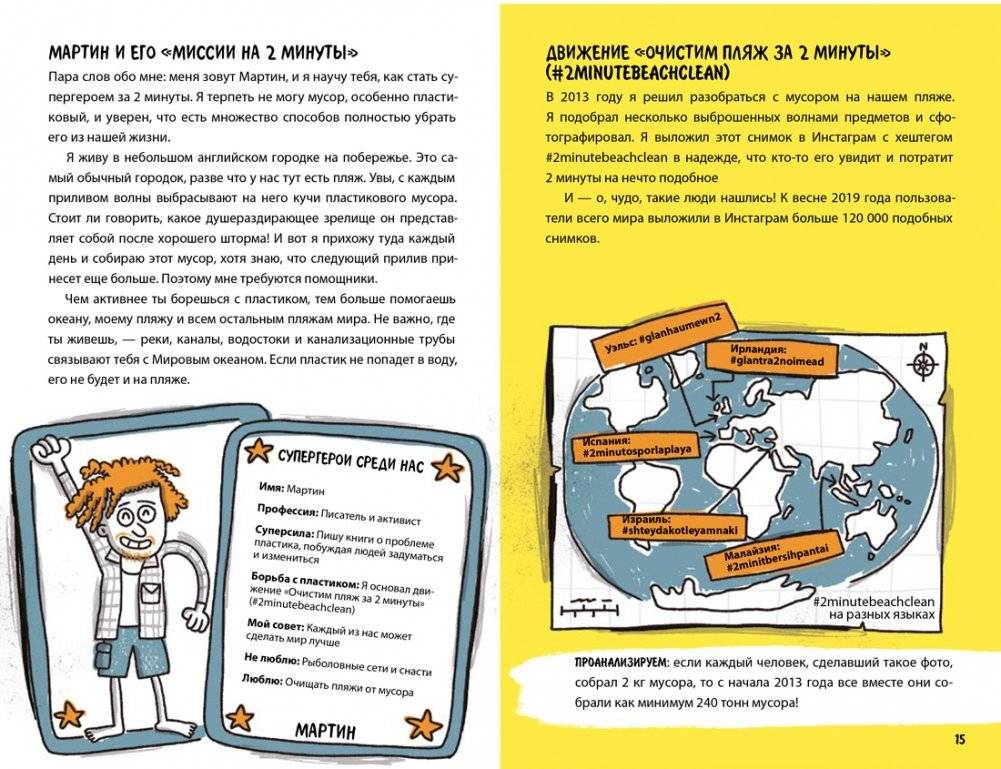 МАРТИН И ЕГО «МИССИИ НА 2 МИНУТЫ»

Пара слов обо мне: меня зовут Мартин, и я научу тебя, как стать супергероем за 2 минуты. Я терпеть не могу мусор, особенно пластиковый, и уверен, что есть множество способов полностью убрать его из нашей жизни.

Я живу в небольшом английском городке на побережье. Это самый обычный городок, разве что у нас тут есть пляж. Увы, с каждым приливом волны выбрасывают на него кучи пластикового мусора. Стоит ли говорить, какое душераздирающее зрелище он представляет собой после хорошего шторма! И вот я прихожу туда каждый день и собираю этот мусор, хотя знаю, что следующий прилив принесет еще больше. Поэтому мне требуются помощники.

Чем активнее ты борешься с пластиком, тем больше помогаешь океану, моему пляжу и всем остальным пляжам мира. Не важно, где ты живешь, — реки, каналы, водостоки и канализационные трубы связывают тебя с Мировым океаном. Если пластик не попадет в воду, его не будет и на пляже.

СУПЕРГЕРОИ СРЕДИ НАС

Имя: Мартин

Профессия: Писатель и активист

Суперсила: Пишу книги о проблеме пластика, побуждая людей задуматься и измениться

Борьба с пластиком: Я основал движение «Очистим пляж за 2 минуты» (#2minutebeachclean)

Мой совет: Каждый из нас может сделать мир лучше

Не люблю: Рыболовные сети и снасти

Люблю: Очищать пляжи от мусора

МАРТИН

ДВИЖЕНИЕ «ОЧИСТИМ ПЛЯЖ ЗА 2 МИНУТЫ» (#2MINUTEBEACHCLEAN)

В 2013 году я решил разобраться с мусором на нашем пляже. Я подобрал несколько выброшенных волнами предметов и сфотографировал. Я выложил этот снимок в Инстаграм с хештегом #2minutebeachclean в надежде, что кто-то его увидит и потратит 2 минуты на нечто подобное

И — о, чудо, такие люди нашлись! К весне 2019 года пользователи всего мира выложили в Инстаграм больше 120 000 подобных снимков.

Уэльс: #glanhaumewn2

Ирландия: #glantra2noimead

Испания: #2minutosporlaplaya

Израиль: #shteydakotleyamnaki

Малайзия: #2minitbersihpantai

#2minutebeachclean на разных языках

ПРОАНАЛИЗИРУЕМ: если каждый человек, сделавший такое фото, собрал 2 кг мусора, то с начала 2013 года все вместе они собрали как минимум 240 тонн мусора!

15