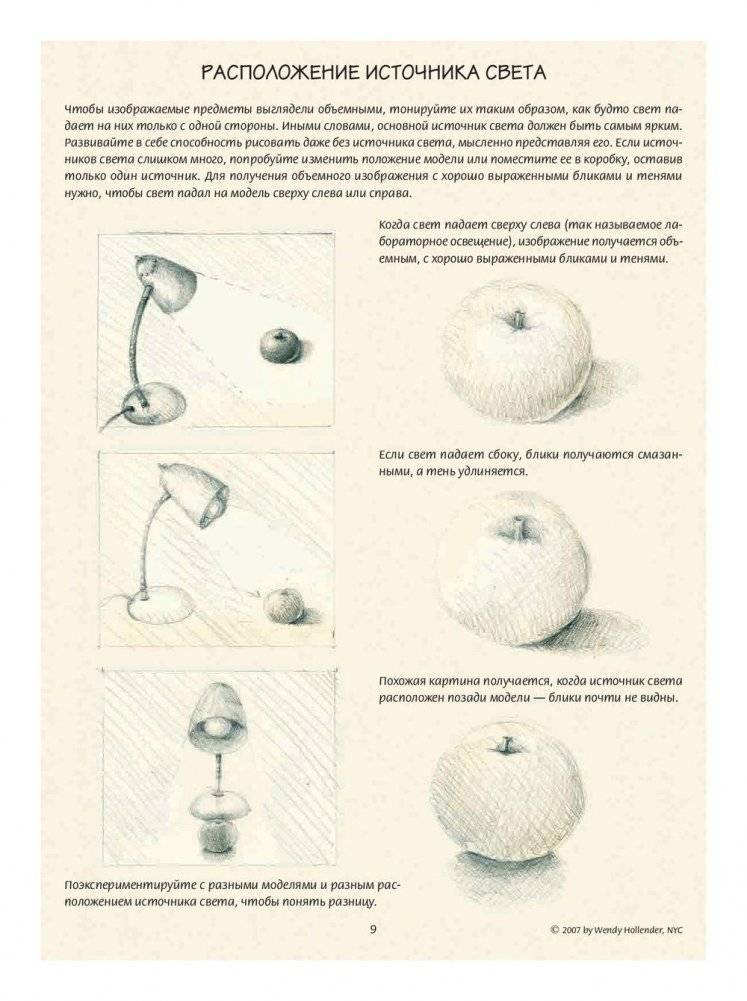 РАСПОЛОЖЕНИЕ ИСТОЧНИКА СВЕТА

Чтобы изображаемые предметы выглядели объемными, тонируйте их таким образом, как будто свет падает на них только с одной стороны. Иными словами, основной источник света должен быть самым ярким. Развивайте в себе способность рисовать даже без источника света, мысленно представляя его. Если источников света слишком много, попробуйте изменить положение модели или поместите ее в коробку, оставив только один источник. Для получения объемного изображения с хорошо выраженными бликами и тенями нужно, чтобы свет падал на модель сверху слева или справа.

Когда свет падает сверху слева (так называемое лабораторное освещение), изображение получается объемным, с хорошо выраженными бликами и тенями.

Если свет падает сбоку, блики получаются смазанными, а тень удлиняется.

Похожая картина получается, когда источник света расположен позади модели — блики почти не видны.

Поэкспериментируйте с разными моделями и разным расположением источника света, чтобы понять разницу.

9

© 2007 by Wendy Hollender, NYC