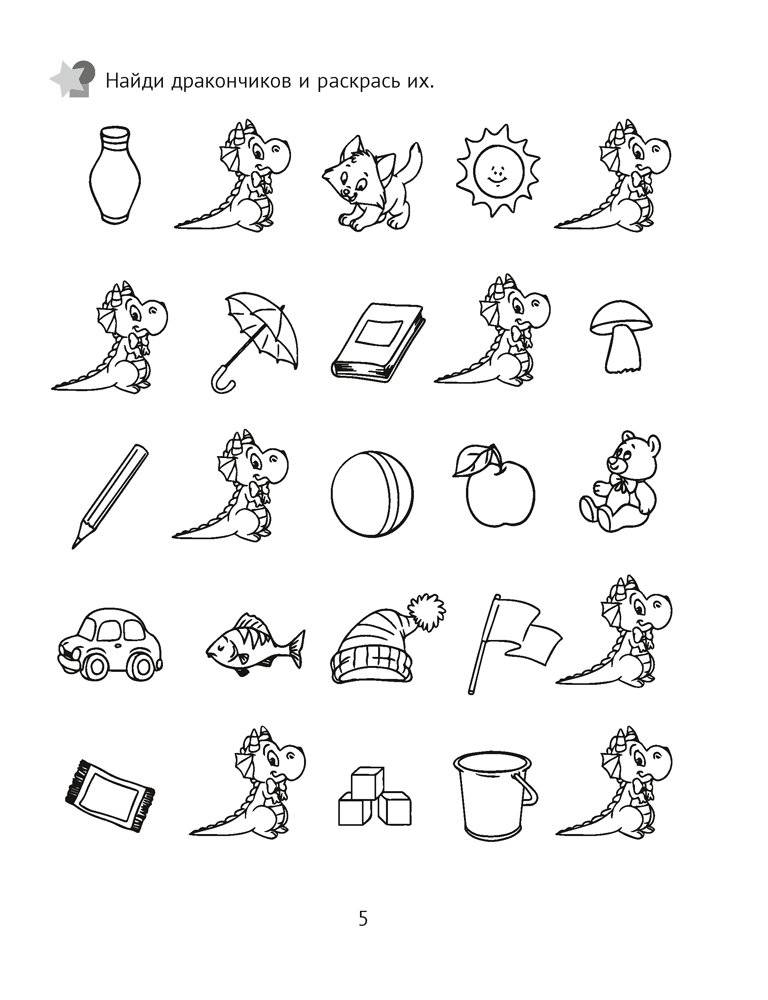 Найди дракончиков и раскрась их.

5