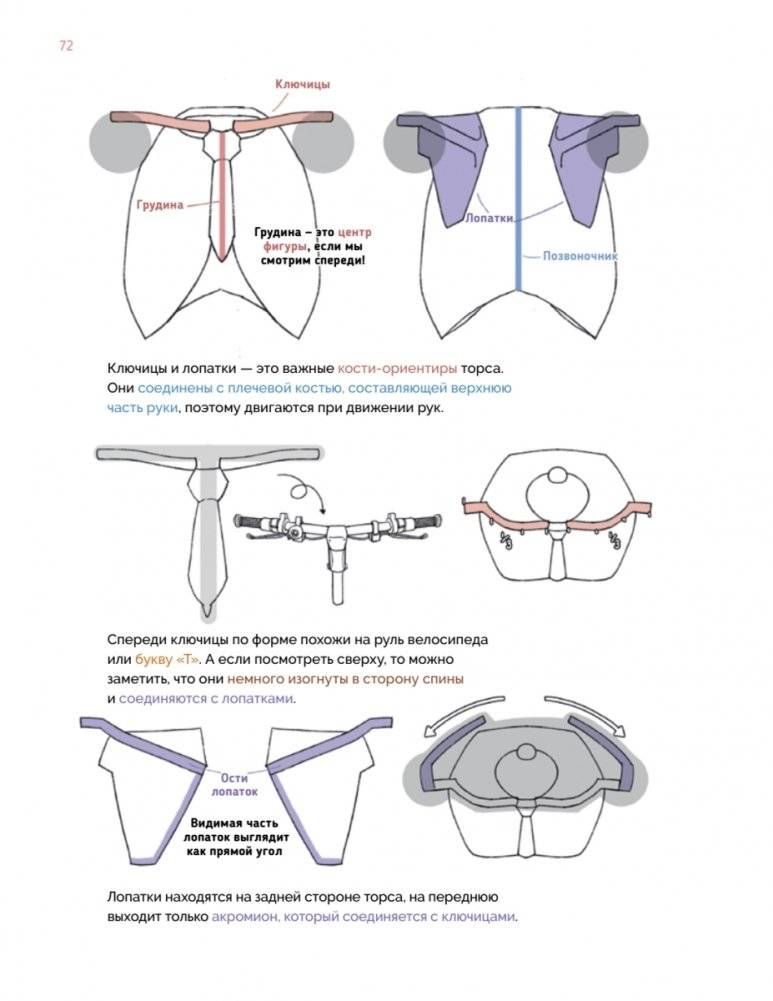 72

Ключицы

Грудина

Грудина – это центр фигуры, если мы смотрим спереди!

Лопатки

Позвоночник

Ключицы и лопатки — это важные кости-ориентиры торса. Они соединены с плечевой костью, составляющей верхнюю часть руки, поэтому двигаются при движении рук.

Спереди ключицы по форме похожи на руль велосипеда или букву «Т». А если посмотреть сверху, то можно заметить, что они немного изогнуты в сторону спины и соединяются с лопатками.

Ости лопаток

Видимая часть лопаток выглядит как прямой угол

Лопатки находятся на задней стороне торса, на переднюю выходит только акромион, который соединяется с ключицами.