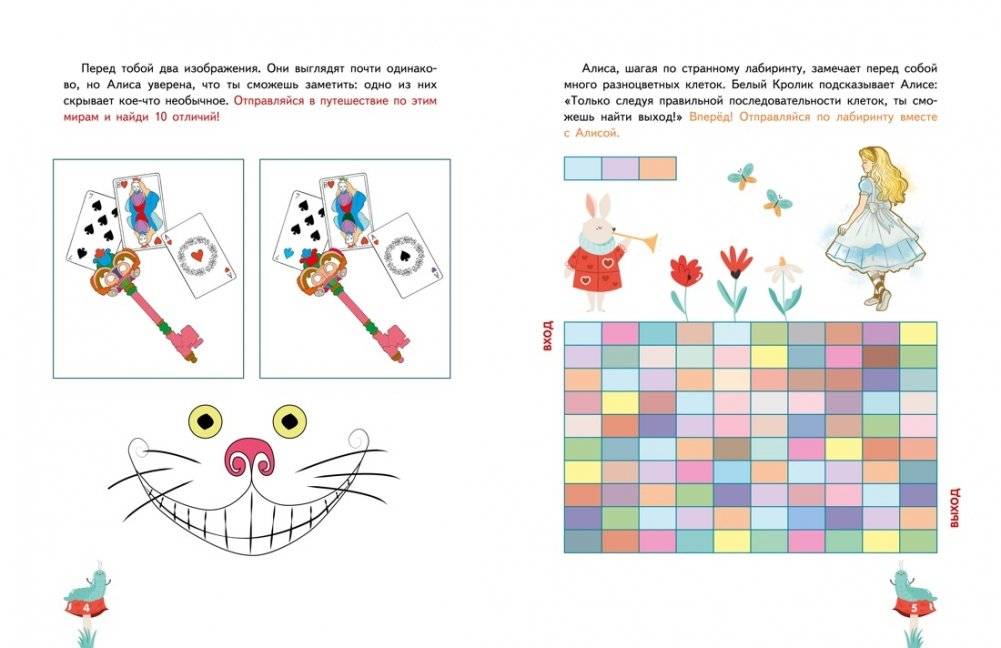 Перед тобой два изображения. Они выглядят почти одинаково, но Алиса уверена, что ты сможешь заметить: одно из них скрывает кое-что необычное. Отправляйся в путешествие по этим мирам и найди 10 отличий!

4

Алиса, шагая по странному лабиринту, замечает перед собой много разноцветных клеток. Белый Кролик подсказывает Алисе: «Только следуя правильной последовательности клеток, ты сможешь найти выход!» Вперёд! Отправляйся по лабиринту вместе с Алисой.

ВХОД

ВЫХОД

5