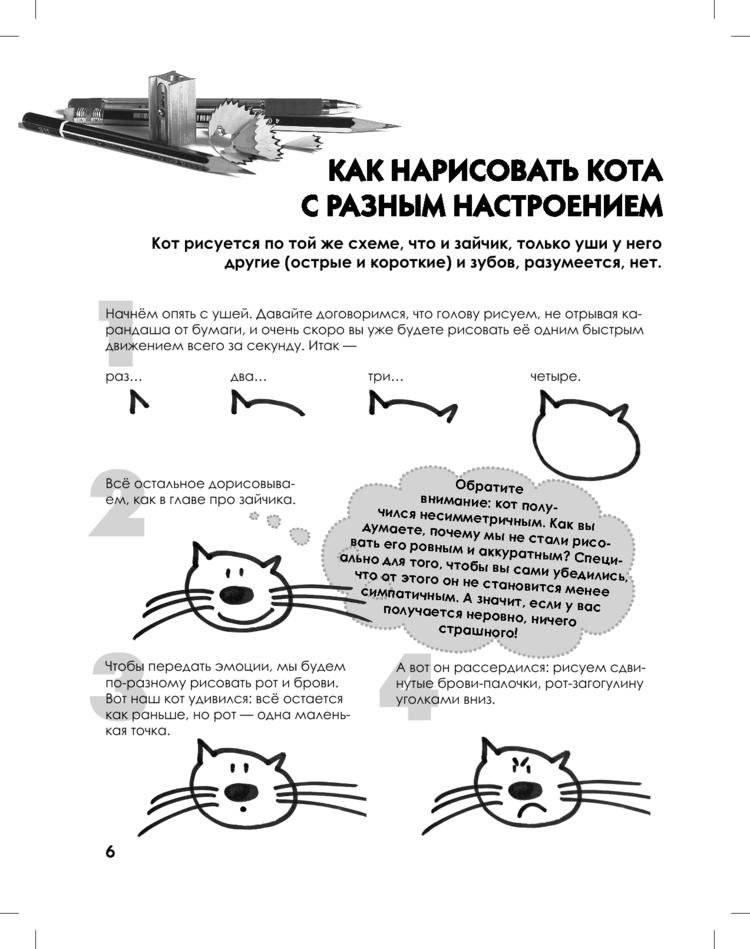 КАК НАРИСОВАТЬ КОТА С РАЗНЫМ НАСТРОЕНИЕМ

Кот рисуется по той же схеме, что и зайчик, только уши у него другие (острые и короткие) и зубов, разумеется, нет.

1

Начнём опять с ушей. Давайте договоримся, что голову рисуем, не отрывая карандаша от бумаги, и очень скоро вы уже будете рисовать её одним быстрым движением всего за секунду. Итак —

раз... два... три... четыре.

2

Всё остальное дорисовываем, как в главе про зайчика.

Обратите внимание: кот получился несимметричным. Как вы думаете, почему мы не стали рисовать его ровным и аккуратным? Специально для того, чтобы вы сами убедились, что от этого он не становится менее симпатичным. А значит, если у вас получается неровно, ничего страшного!

3

Чтобы передать эмоции, мы будем по-разному рисовать рот и брови. Вот наш кот удивился: всё остается как раньше, но рот — одна маленькая точка.

4

А вот он рассердился: рисуем сдвинутые брови-палочки, рот-загогулину уголками вниз.

6