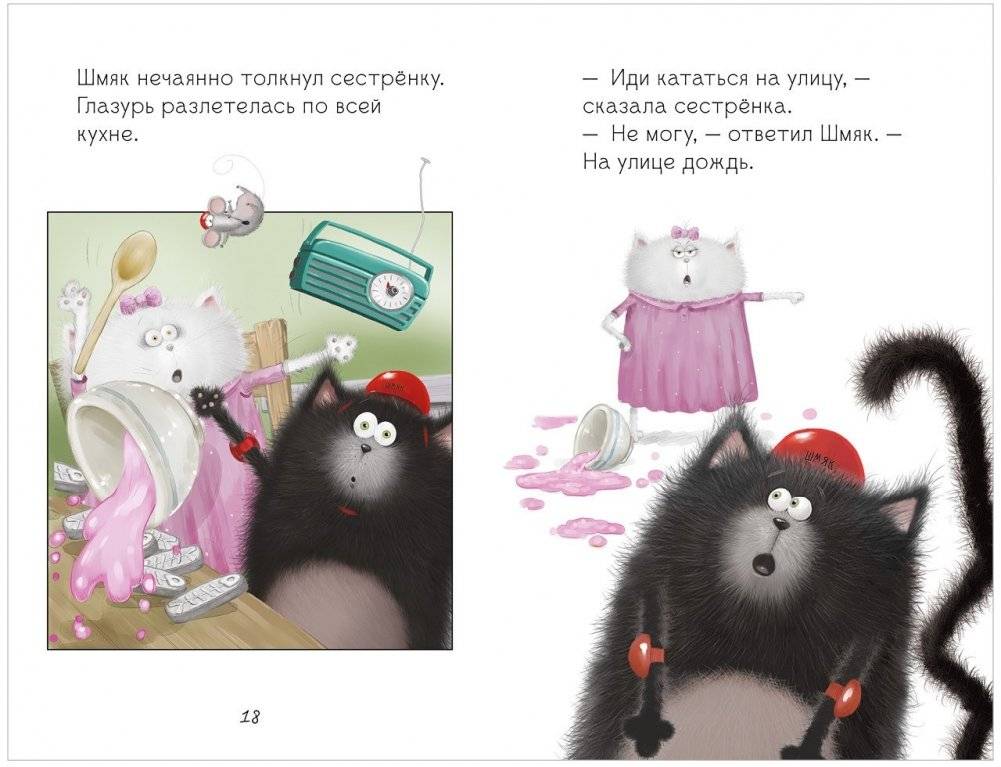 Шмяк нечаянно толкнул сестрёнку. Глазурь разлетелась по всей кухне.

ШМЯК

18

— Иди кататься на улицу, — сказала сестрёнка.
— Не могу, — ответил Шмяк. — На улице дождь.

ШМЯК