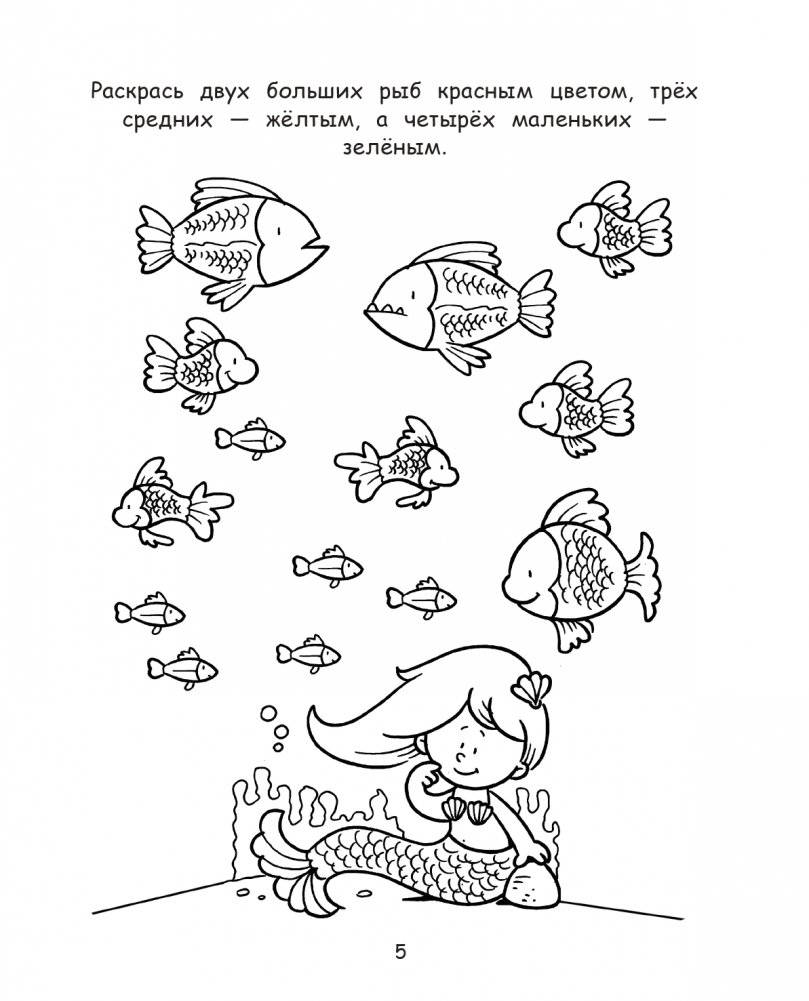 Раскрась двух больших рыб красным цветом, трёх средних — жёлтым, а четырёх маленьких — зелёным.

5