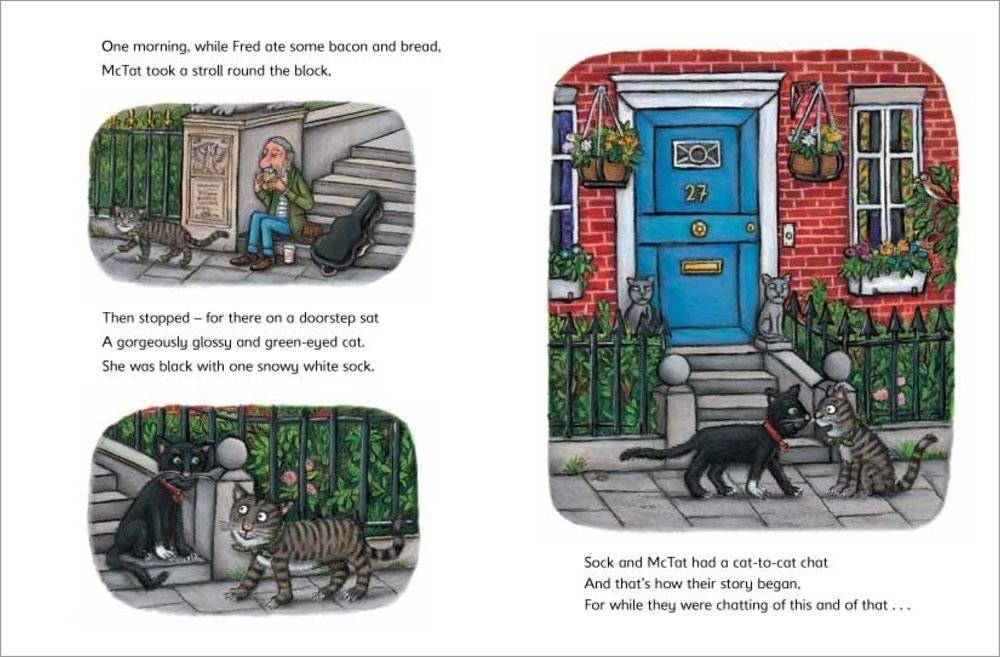 One morning, while Fred ate some bacon and bread,
McTat took a stroll round the block,

Then stopped – for there on a doorstep sat
A gorgeously glossy and green-eyed cat.
She was black with one snowy white sock.

27

Sock and McTat had a cat-to-cat chat
And that's how their story began,
For while they were chatting of this and of that . . .