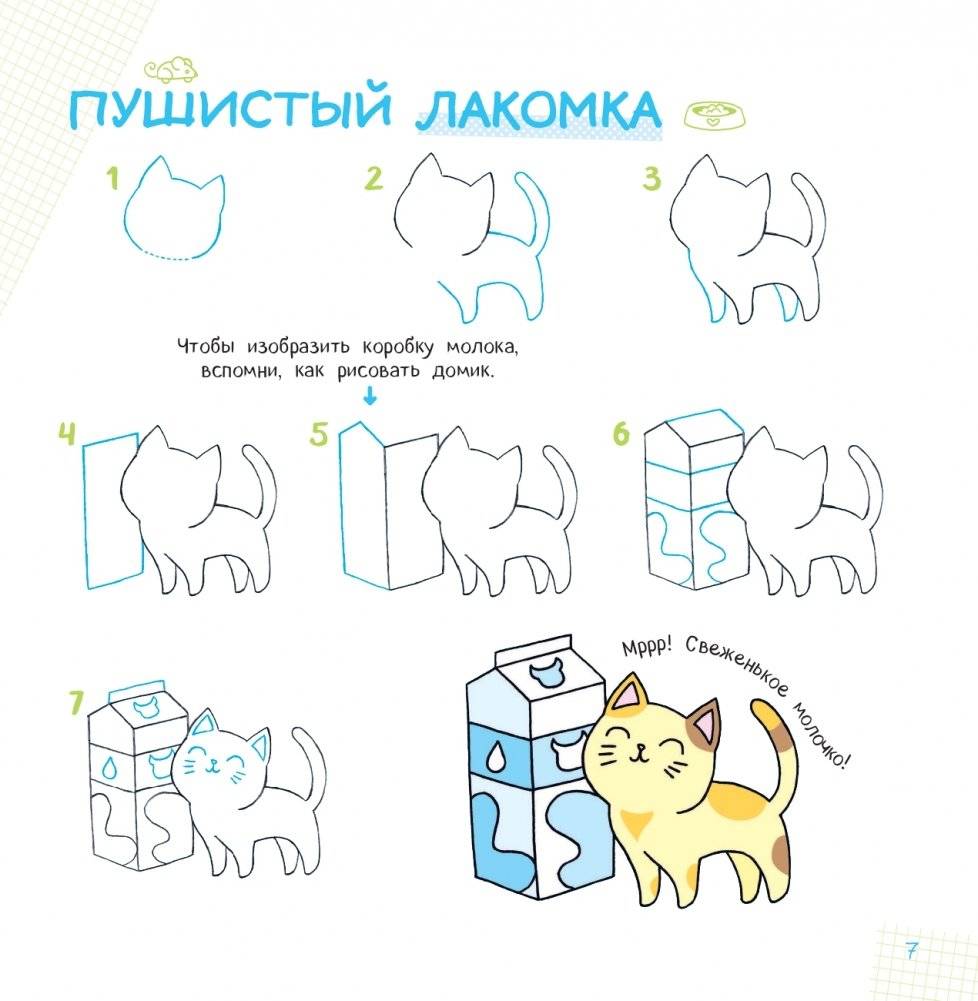 ПУШИСТЫЙ ЛАКОМКА

1

2

3

Чтобы изобразить коробку молока, вспомни, как рисовать домик.

4

5

6

7

Мррр! Свеженькое молочко!

7