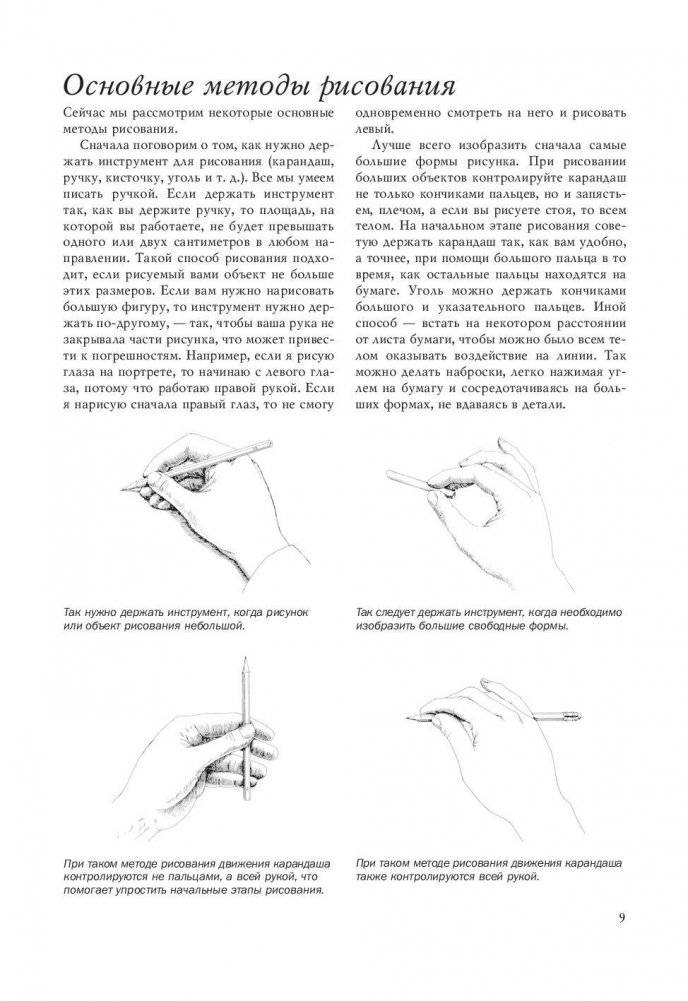 Основные методы рисования

Сейчас мы рассмотрим некоторые основные методы рисования.

Сначала поговорим о том, как нужно держать инструмент для рисования (карандаш, ручку, кисточку, уголь и т. д.). Все мы умеем писать ручкой. Если держать инструмент так, как вы держите ручку, то площадь, на которой вы работаете, не будет превышать одного или двух сантиметров в любом направлении. Такой способ рисования подходит, если рисуемый вами объект не больше этих размеров. Если вам нужно нарисовать большую фигуру, то инструмент нужно держать по-другому, — так, чтобы ваша рука не закрывала части рисунка, что может привести к погрешностям. Например, если я рисую глаза на портрете, то начинаю с левого глаза, потому что работаю правой рукой. Если я нарисую сначала правый глаз, то не смогу одновременно смотреть на него и рисовать левый.

Лучше всего изобразить сначала самые большие формы рисунка. При рисовании больших объектов контролируйте карандаш не только кончиками пальцев, но и запястьем, плечом, а если вы рисуете стоя, то всем телом. На начальном этапе рисования советую держать карандаш так, как вам удобно, а точнее, при помощи большого пальца в то время, как остальные пальцы находятся на бумаге. Уголь можно держать кончиками большого и указательного пальцев. Иной способ — встать на некотором расстоянии от листа бумаги, чтобы можно было всем телом оказывать воздействие на линии. Так можно делать наброски, легко нажимая углем на бумагу и сосредотачиваясь на больших формах, не вдаваясь в детали.

Так нужно держать инструмент, когда рисунок или объект рисования небольшой.

Так следует держать инструмент, когда необходимо изобразить большие свободные формы.

При таком методе рисования движения карандаша контролируются не пальцами, а всей рукой, что помогает упростить начальные этапы рисования.

При таком методе рисования движения карандаша также контролируются всей рукой.

9