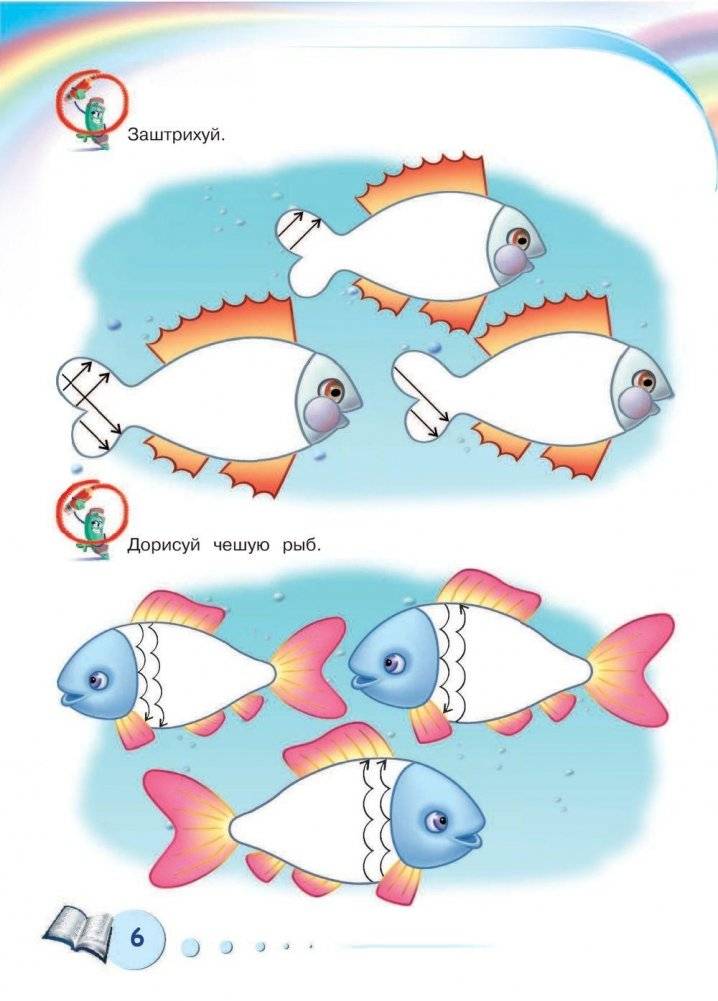 Заштрихуй.

Дорисуй чешую рыб.

6