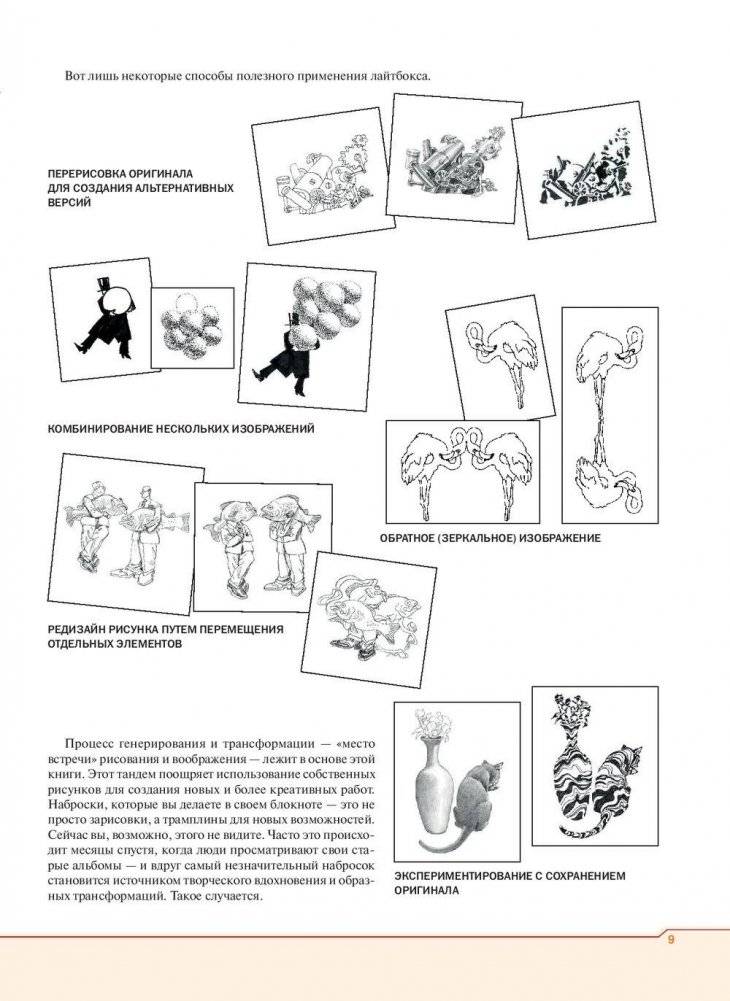 Вот лишь некоторые способы полезного применения лайтбокса.

ПЕРЕРИСОВКА ОРИГИНАЛА ДЛЯ СОЗДАНИЯ АЛЬТЕРНАТИВНЫХ ВЕРСИЙ

КОМБИНИРОВАНИЕ НЕСКОЛЬКИХ ИЗОБРАЖЕНИЙ

ОБРАТНОЕ (ЗЕРКАЛЬНОЕ) ИЗОБРАЖЕНИЕ

РЕДИЗАЙН РИСУНКА ПУТЕМ ПЕРЕМЕЩЕНИЯ ОТДЕЛЬНЫХ ЭЛЕМЕНТОВ

Процесс генерирования и трансформации — «место встречи» рисования и воображения — лежит в основе этой книги. Этот тандем поощряет использование собственных рисунков для создания новых и более креативных работ. Наброски, которые вы делаете в своем блокноте — это не просто зарисовки, а трамплины для новых возможностей. Сейчас вы, возможно, этого не видите. Часто это происходит месяцы спустя, когда люди просматривают свои старые альбомы — и вдруг самый незначительный набросок становится источником творческого вдохновения и образных трансформаций. Такое случается.

ЭКСПЕРИМЕНТИРОВАНИЕ С СОХРАНЕНИЕМ ОРИГИНАЛА

9