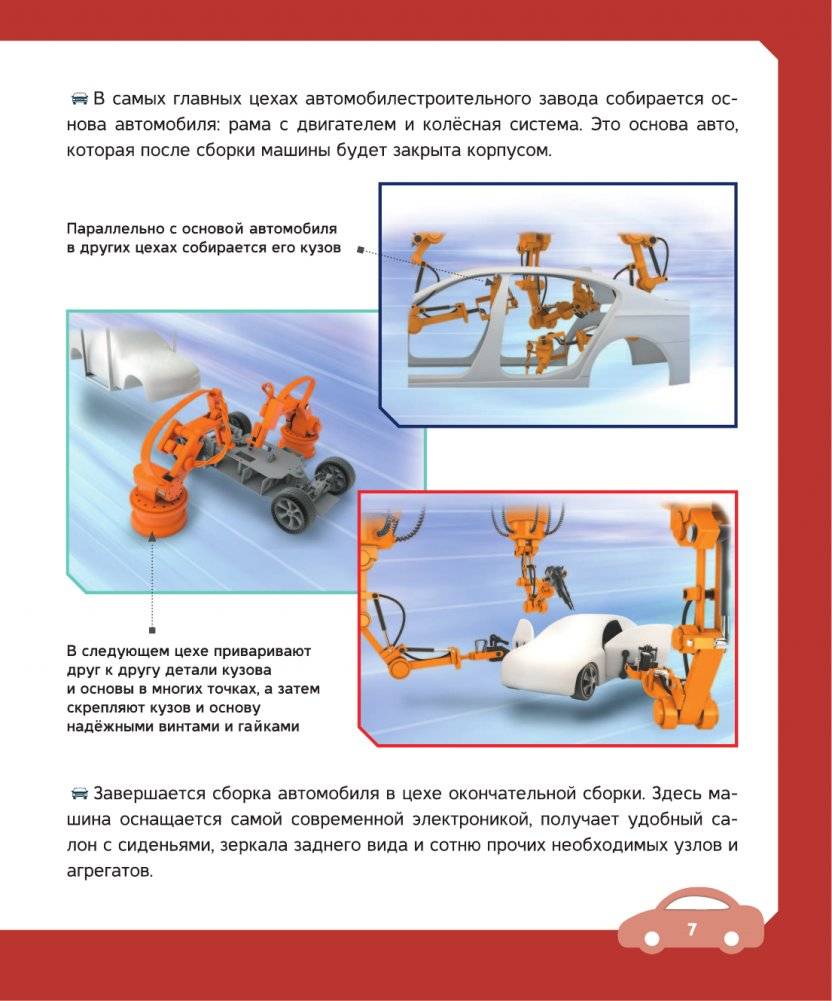 В самых главных цехах автомобилестроительного завода собирается основа автомобиля: рама с двигателем и колёсная система. Это основа авто, которая после сборки машины будет закрыта корпусом.

Параллельно с основой автомобиля в других цехах собирается его кузов

В следующем цехе приваривают друг к другу детали кузова и основы в многих точках, а затем скрепляют кузов и основу надёжными винтами и гайками

Завершается сборка автомобиля в цехе окончательной сборки. Здесь машина оснащается самой современной электроникой, получает удобный салон с сиденьями, зеркала заднего вида и сотню прочих необходимых узлов и агрегатов.

7