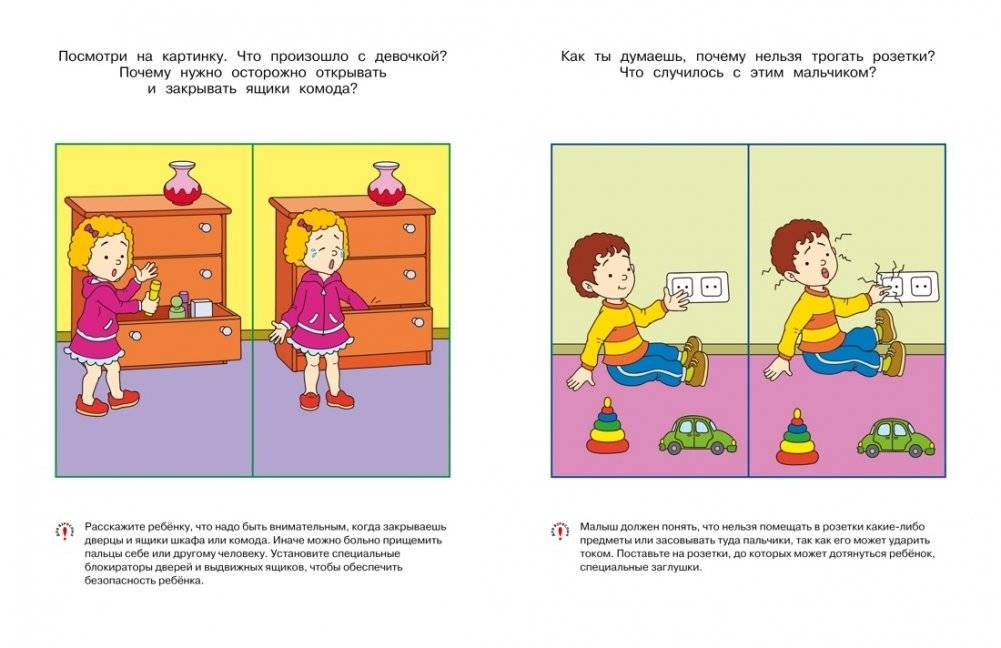 Посмотри на картинку. Что произошло с девочкой? Почему нужно осторожно открывать и закрывать ящики комода?

Расскажите ребёнку, что надо быть внимательным, когда закрываешь дверцы и ящики шкафа или комода. Иначе можно больно прищемить пальцы себе или другому человеку. Установите специальные блокираторы дверей и выдвижных ящиков, чтобы обеспечить безопасность ребёнка.

Как ты думаешь, почему нельзя трогать розетки? Что случилось с этим мальчиком?

Малыш должен понять, что нельзя помещать в розетки какие-либо предметы или засовывать туда пальчики, так как его может ударить током. Поставьте на розетки, до которых может дотянуться ребёнок, специальные заглушки.