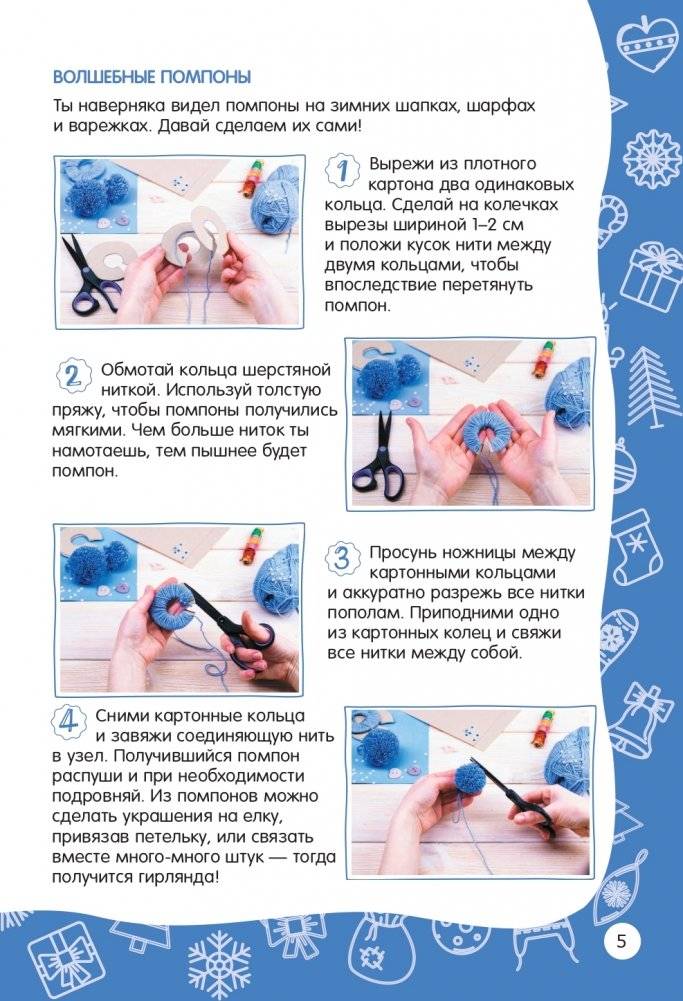 ВОЛШЕБНЫЕ ПОМПОНЫ

Ты наверняка видел помпоны на зимних шапках, шарфах и варежках. Давай сделаем их сами!

1 Вырежи из плотного картона два одинаковых кольца. Сделай на колечках вырезы шириной 1–2 см и положи кусок нити между двумя кольцами, чтобы впоследствие перетянуть помпон.

2 Обмотай кольца шерстяной ниткой. Используй толстую пряжу, чтобы помпоны получились мягкими. Чем больше ниток ты намотаешь, тем пышнее будет помпон.

3 Просунь ножницы между картонными кольцами и аккуратно разрежь все нитки пополам. Приподними одно из картонных колец и свяжи все нитки между собой.

4 Сними картонные кольца и завяжи соединяющую нить в узел. Получившийся помпон распуши и при необходимости подровняй. Из помпонов можно сделать украшения на елку, привязав петельку, или связать вместе много-много штук — тогда получится гирлянда!

5