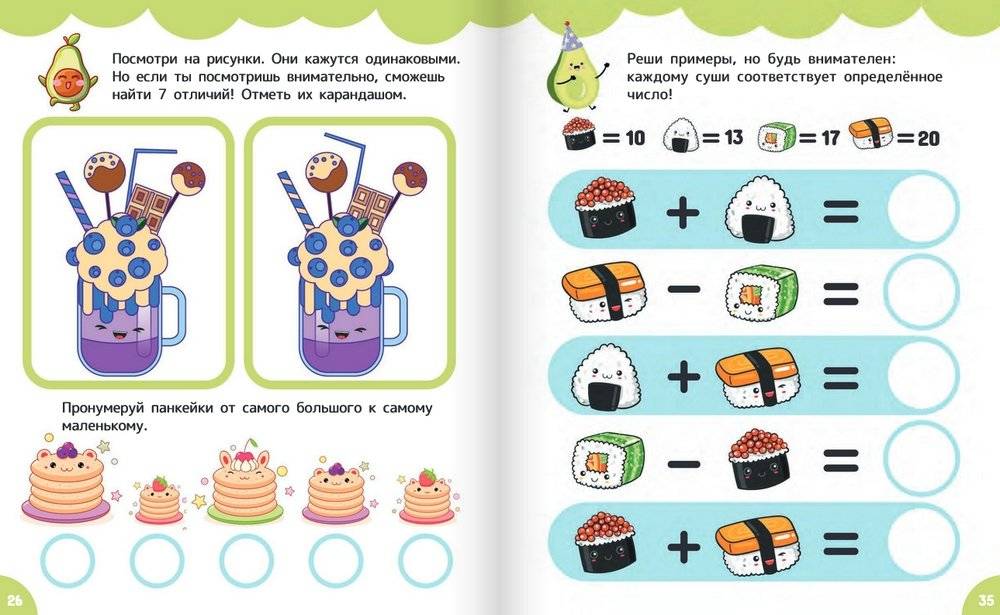 Посмотри на рисунки. Они кажутся одинаковыми. Но если ты посмотришь внимательно, сможешь найти 7 отличий! Отметь их карандашом.

Пронумеруй панкейки от самого большого к самому маленькому.

26

Реши примеры, но будь внимателен: каждому суши соответствует определённое число!

= 10 = 13 = 17 = 20

+ =

− =

+ =

− =

+ =

35