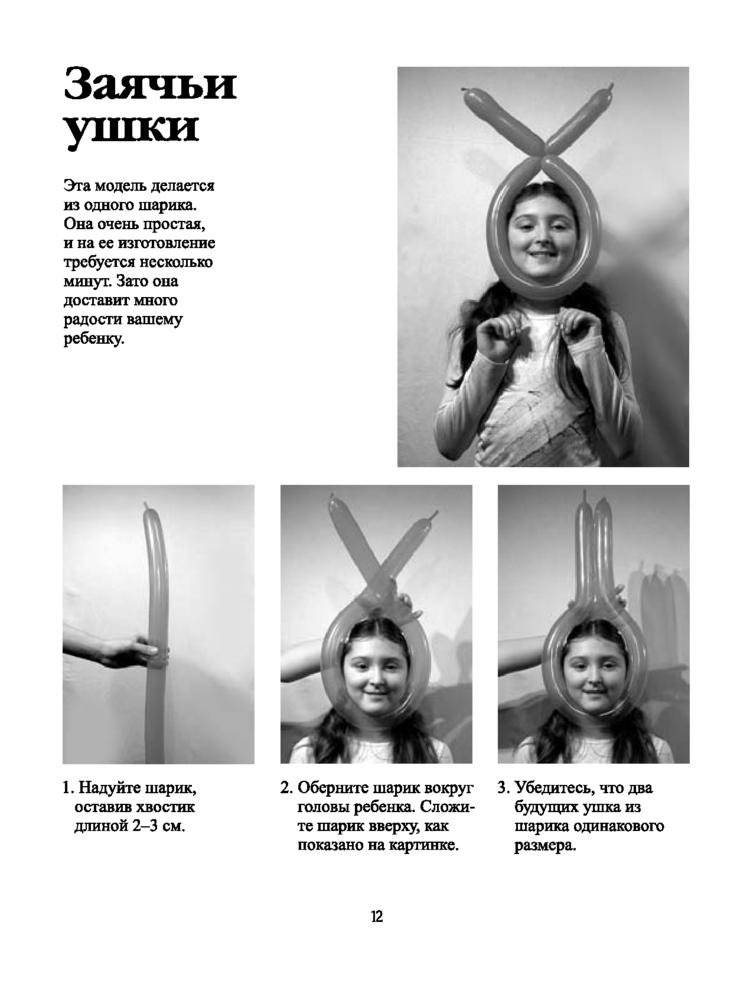 Заячьи ушки

Эта модель делается из одного шарика. Она очень простая, и на ее изготовление требуется несколько минут. Зато она доставит много радости вашему ребенку.

1. Надуйте шарик, оставив хвостик длиной 2–3 см.

2. Оберните шарик вокруг головы ребенка. Сложите шарик вверху, как показано на картинке.

3. Убедитесь, что два будущих ушка из шарика одинакового размера.

12