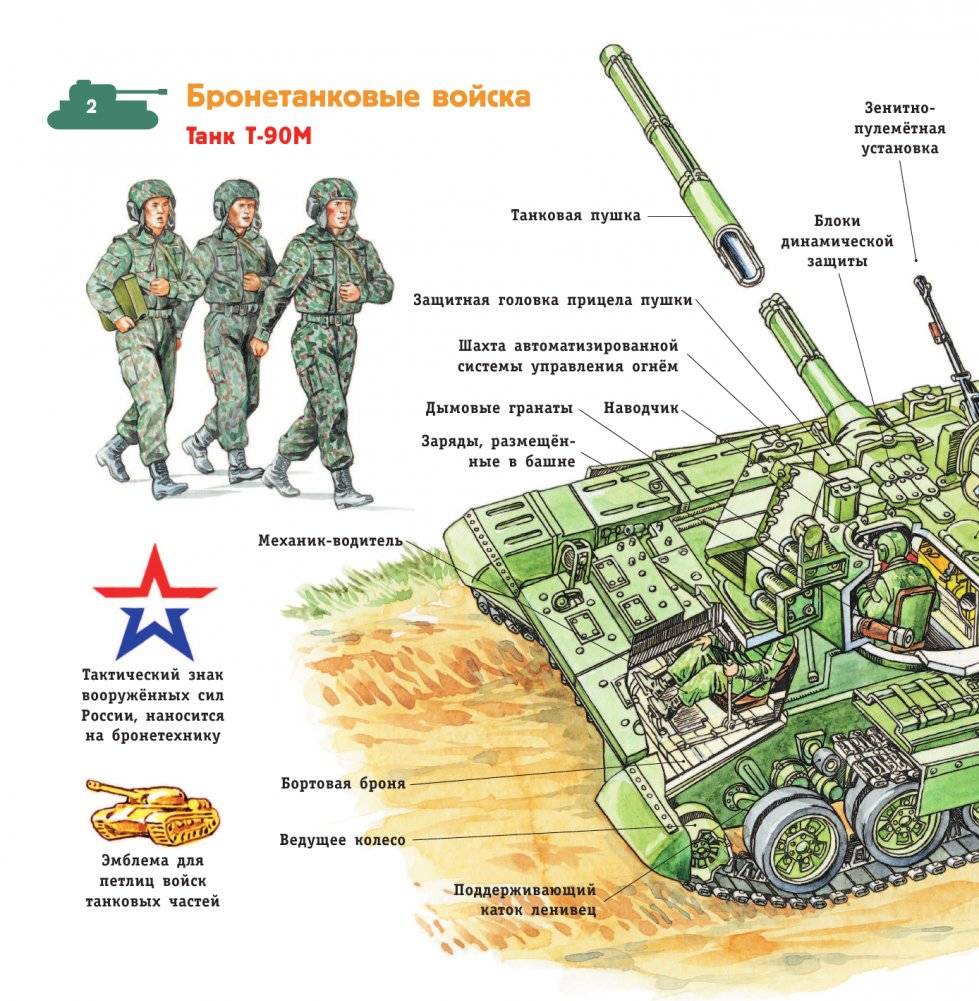 2

Бронетанковые войска

Танк Т-90М

Зенитно-пулемётная установка

Танковая пушка

Блоки динамической защиты

Защитная головка прицела пушки

Шахта автоматизированной системы управления огнём

Дымовые гранаты

Наводчик

Заряды, размещённые в башне

Механик-водитель

Тактический знак вооружённых сил России, наносится на бронетехнику

Бортовая броня

Ведущее колесо

Эмблема для петлиц войск танковых частей

Поддерживающий каток ленивец