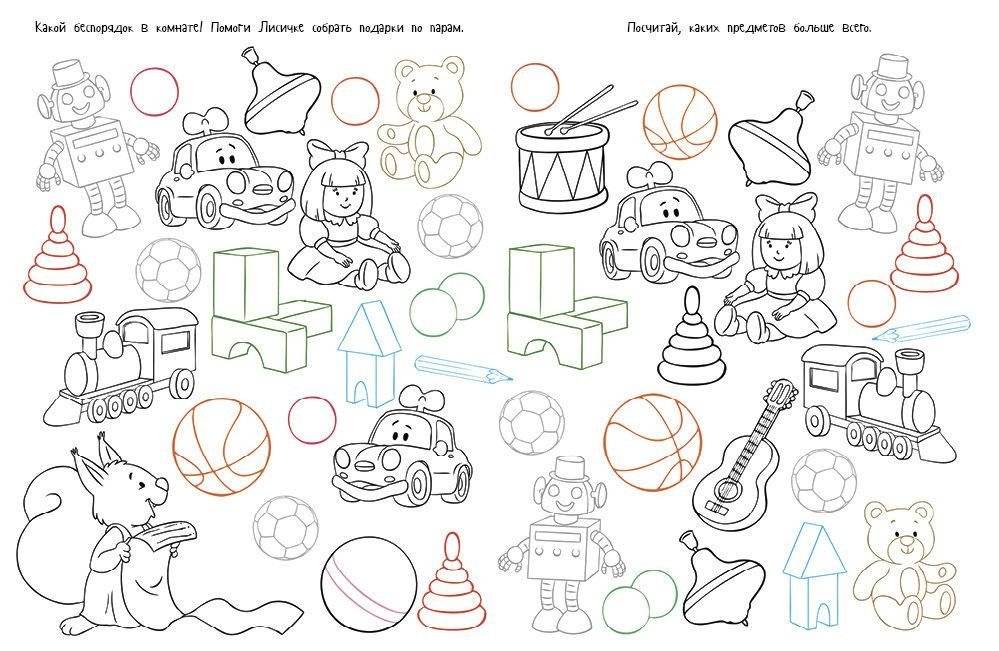 Какой беспорядок в комнате! Помоги Лисичке собрать подарки по парам.

Посчитай, каких предметов больше всего.