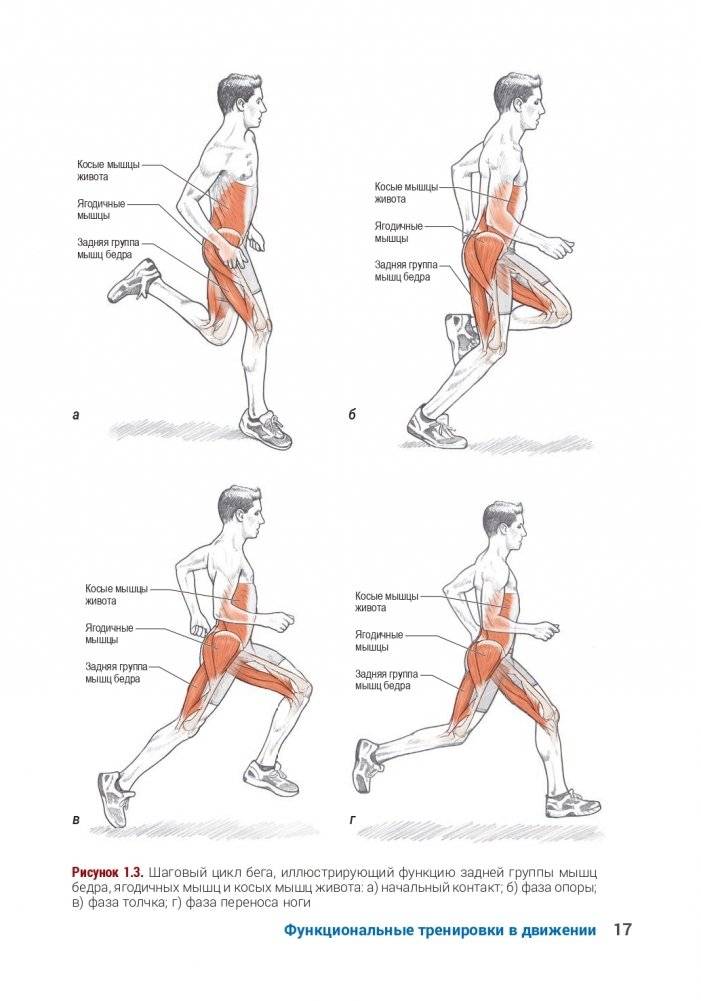 Косые мышцы живота

Ягодичные мышцы

Задняя группа мышц бедра

а

Косые мышцы живота

Ягодичные мышцы

Задняя группа мышц бедра

б

Косые мышцы живота

Ягодичные мышцы

Задняя группа мышц бедра

в

Косые мышцы живота

Ягодичные мышцы

Задняя группа мышц бедра

г

Рисунок 1.3. Шаговый цикл бега, иллюстрирующий функцию задней группы мышц бедра, ягодичных мышц и косых мышц живота: а) начальный контакт; б) фаза опоры; в) фаза толчка; г) фаза переноса ноги

Функциональные тренировки в движении 17