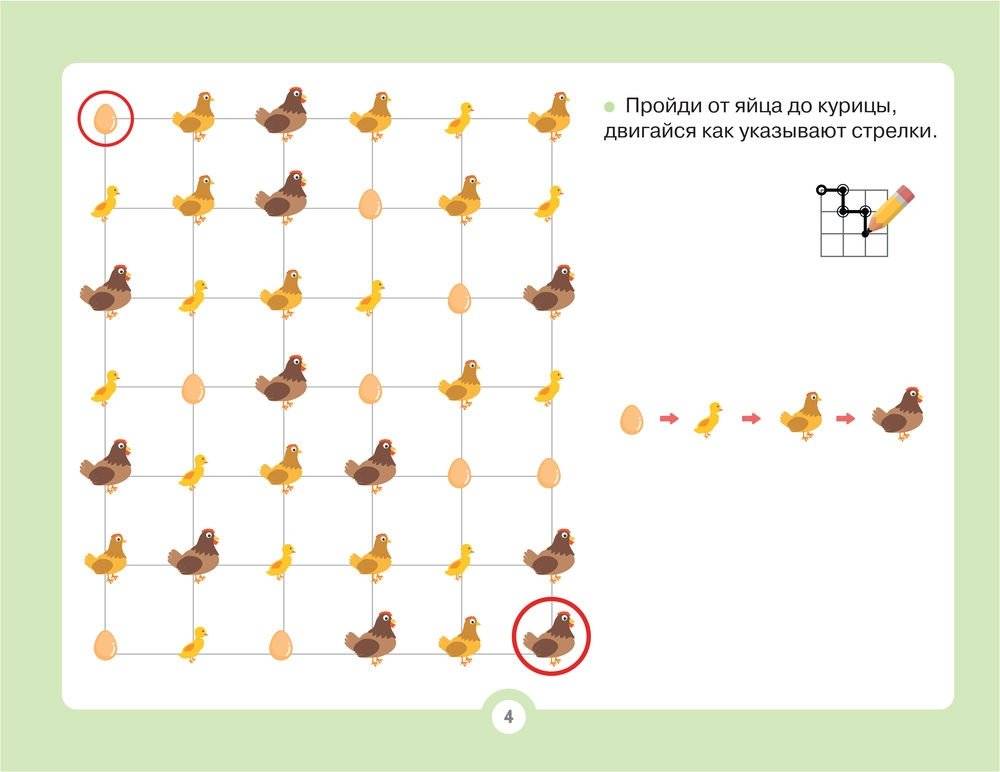 Пройди от яйца до курицы, двигайся как указывают стрелки.

4