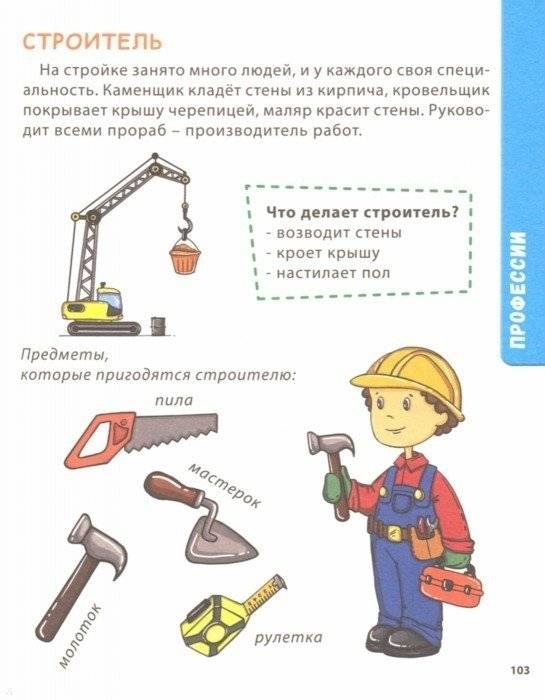 СТРОИТЕЛЬ

На стройке занято много людей, и у каждого своя специальность. Каменщик кладёт стены из кирпича, кровельщик покрывает крышу черепицей, маляр красит стены. Руководит всеми прораб – производитель работ.

Что делает строитель?
- возводит стены
- кроет крышу
- настилает пол

ПРОФЕССИИ

Предметы, которые пригодятся строителю:

пила

мастерок

молоток

рулетка

103