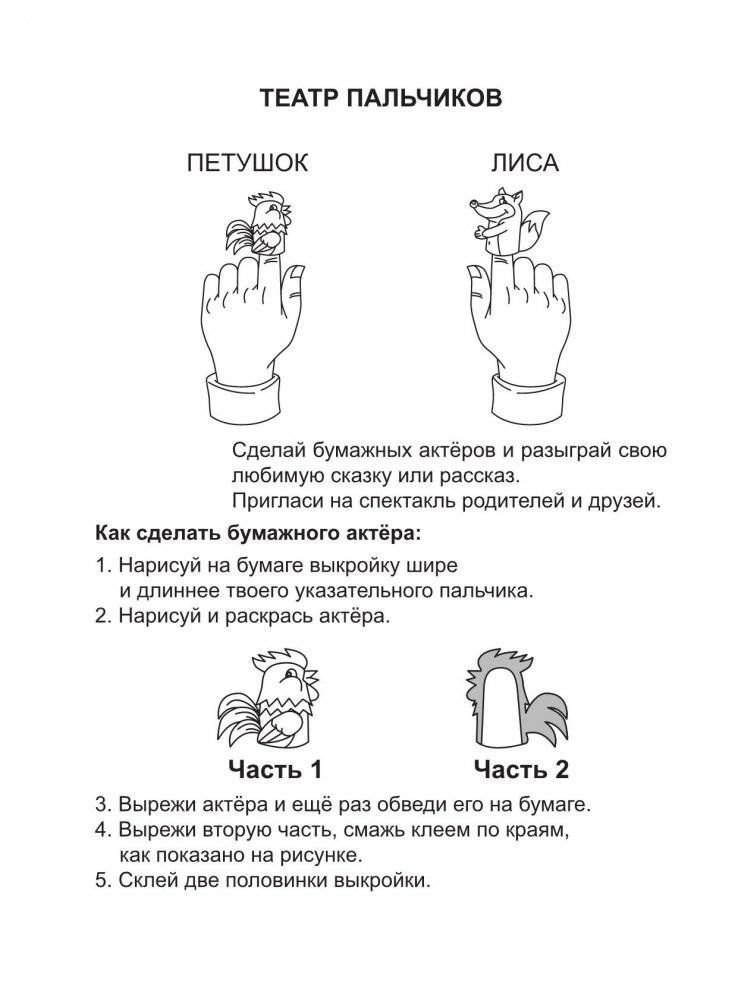 ТЕАТР ПАЛЬЧИКОВ

ПЕТУШОК

ЛИСА

Сделай бумажных актёров и разыграй свою любимую сказку или рассказ.
Пригласи на спектакль родителей и друзей.

Как сделать бумажного актёра:

1. Нарисуй на бумаге выкройку шире и длиннее твоего указательного пальчика.
2. Нарисуй и раскрась актёра.

Часть 1

Часть 2

3. Вырежи актёра и ещё раз обведи его на бумаге.
4. Вырежи вторую часть, смажь клеем по краям, как показано на рисунке.
5. Склей две половинки выкройки.