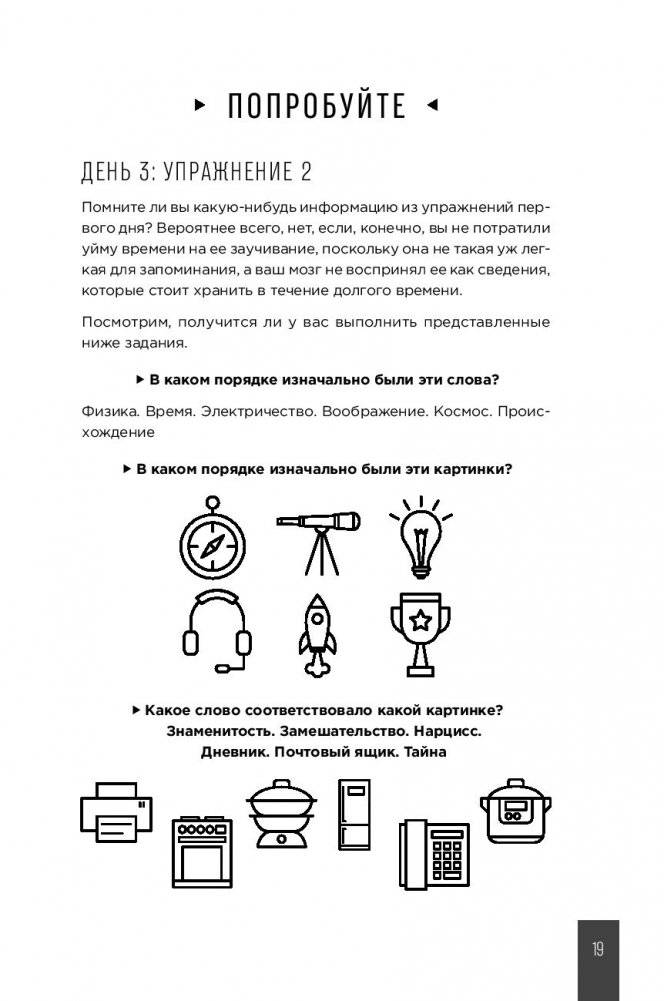 ▸ ПОПРОБУЙТЕ ◂

ДЕНЬ 3: УПРАЖНЕНИЕ 2

Помните ли вы какую-нибудь информацию из упражнений первого дня? Вероятнее всего, нет, если, конечно, вы не потратили уйму времени на ее заучивание, поскольку она не такая уж легкая для запоминания, а ваш мозг не воспринял ее как сведения, которые стоит хранить в течение долгого времени.

Посмотрим, получится ли у вас выполнить представленные ниже задания.

▸ В каком порядке изначально были эти слова?

Физика. Время. Электричество. Воображение. Космос. Происхождение

▸ В каком порядке изначально были эти картинки?

▸ Какое слово соответствовало какой картинке? Знаменитость. Замешательство. Нарцисс. Дневник. Почтовый ящик. Тайна

19