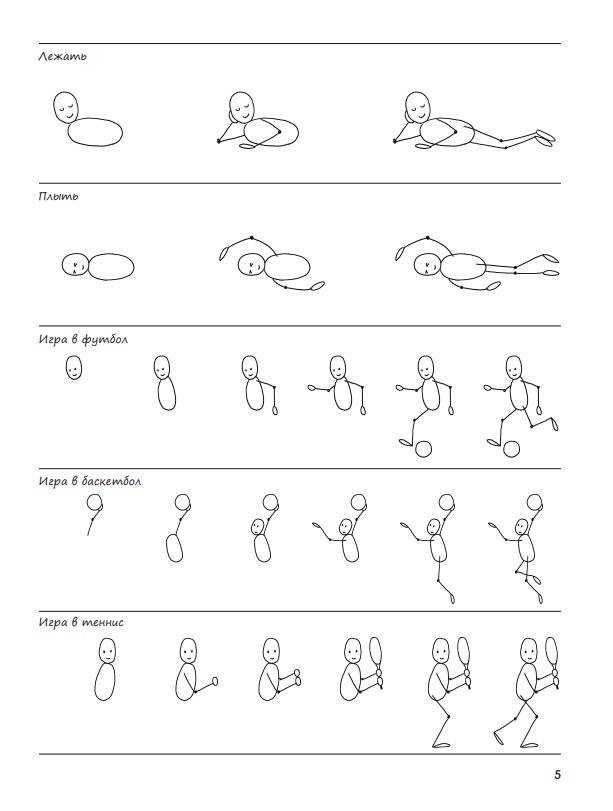 Лежать

Плыть

Игра в футбол

Игра в баскетбол

Игра в теннис

5