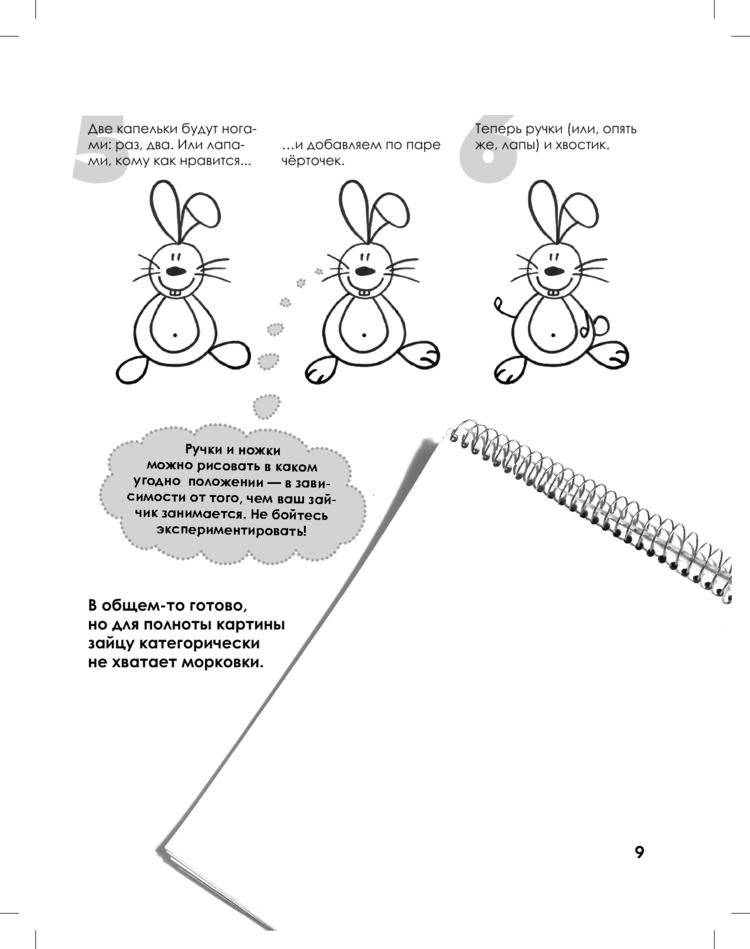 5

Две капельки будут ногами: раз, два. Или лапами, кому как нравится...

...и добавляем по паре чёрточек.

6

Теперь ручки (или, опять же, лапы) и хвостик.

Ручки и ножки можно рисовать в каком угодно положении — в зависимости от того, чем ваш зайчик занимается. Не бойтесь экспериментировать!

В общем-то готово, но для полноты картины зайцу категорически не хватает морковки.

9