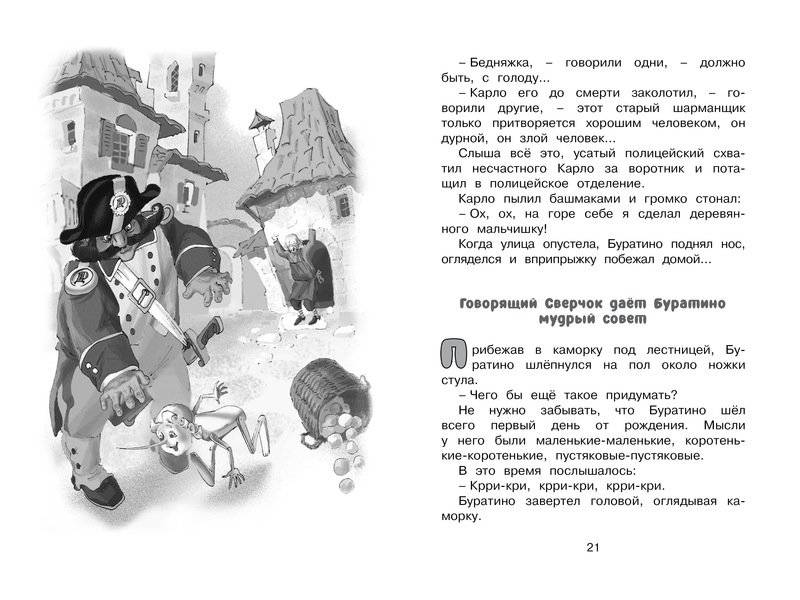 – Бедняжка, – говорили одни, – должно быть, с голоду...

– Карло его до смерти заколотил, – говорили другие, – этот старый шарманщик только притворяется хорошим человеком, он дурной, он злой человек...

Слыша всё это, усатый полицейский схватил несчастного Карло за воротник и потащил в полицейское отделение.

Карло пылил башмаками и громко стонал:

– Ох, ох, на горе себе я сделал деревянного мальчишку!

Когда улица опустела, Буратино поднял нос, огляделся и вприпрыжку побежал домой...

Говорящий Сверчок даёт Буратино мудрый совет

Прибежав в каморку под лестницей, Буратино шлёпнулся на пол около ножки стула.

– Чего бы ещё такое придумать?

Не нужно забывать, что Буратино шёл всего первый день от рождения. Мысли у него были маленькие-маленькие, коротенькие-коротенькие, пустяковые-пустяковые.

В это время послышалось:

– Крри-кри, крри-кри, крри-кри.

Буратино завертел головой, оглядывая каморку.

21