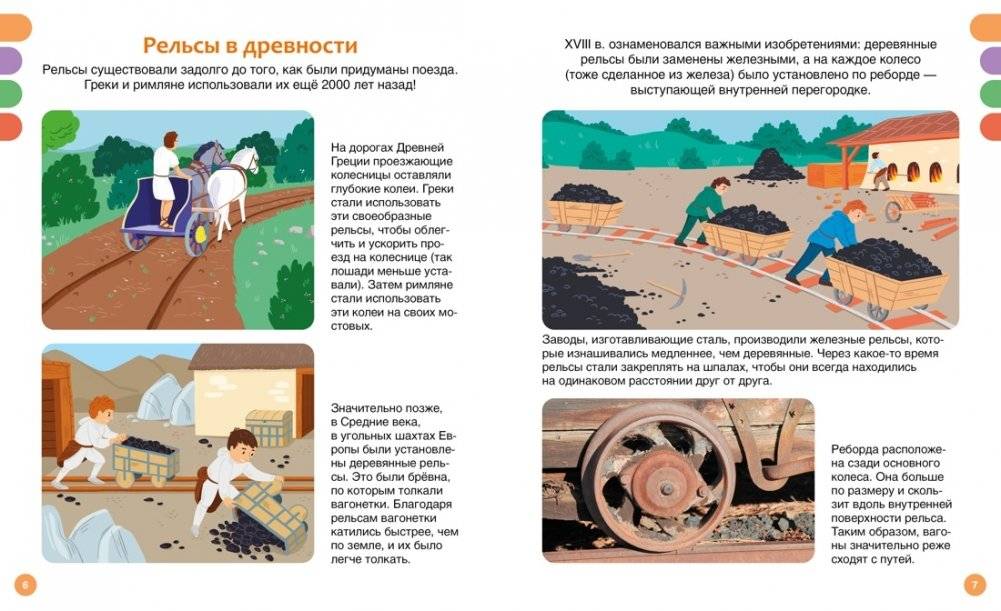 Рельсы в древности

Рельсы существовали задолго до того, как были придуманы поезда. Греки и римляне использовали их ещё 2000 лет назад!

На дорогах Древней Греции проезжающие колесницы оставляли глубокие колеи. Греки стали использовать эти своеобразные рельсы, чтобы облегчить и ускорить проезд на колеснице (так лошади меньше уставали). Затем римляне стали использовать эти колеи на своих мостовых.

Значительно позже, в Средние века, в угольных шахтах Европы были установлены деревянные рельсы. Это были брёвна, по которым толкали вагонетки. Благодаря рельсам вагонетки катились быстрее, чем по земле, и их было легче толкать.

6

XVIII в. ознаменовался важными изобретениями: деревянные рельсы были заменены железными, а на каждое колесо (тоже сделанное из железа) было установлено по реборде — выступающей внутренней перегородке.

Заводы, изготавливающие сталь, производили железные рельсы, которые изнашивались медленнее, чем деревянные. Через какое-то время рельсы стали закреплять на шпалах, чтобы они всегда находились на одинаковом расстоянии друг от друга.

Реборда расположена сзади основного колеса. Она больше по размеру и скользит вдоль внутренней поверхности рельса. Таким образом, вагоны значительно реже сходят с путей.

7