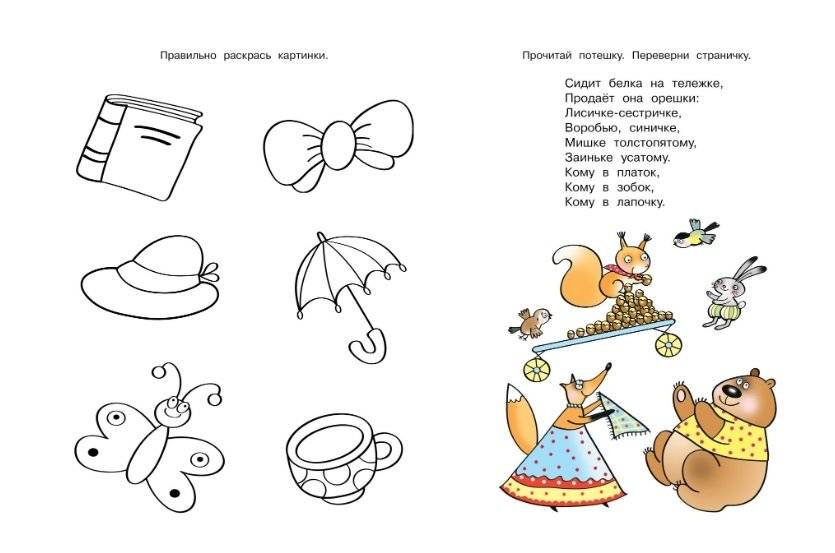 Правильно раскрась картинки.

Прочитай потешку. Переверни страничку.

Сидит белка на тележке,
Продаёт она орешки:
Лисичке-сестричке,
Воробью, синичке,
Мишке толстопятому,
Заиньке усатому.
Кому в платок,
Кому в зобок,
Кому в лапочку.