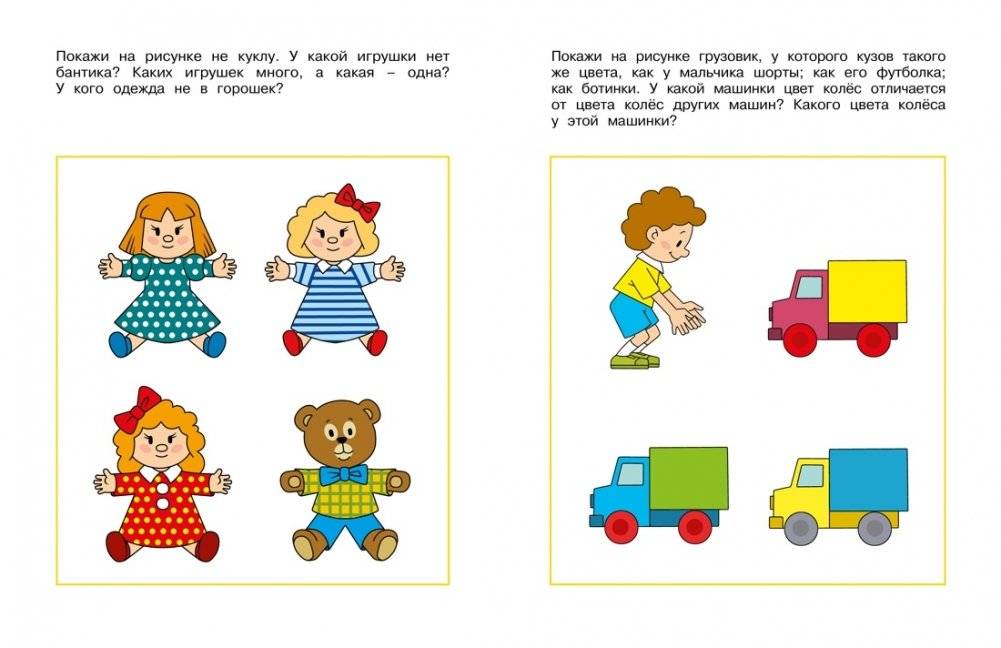 Покажи на рисунке не куклу. У какой игрушки нет бантика? Каких игрушек много, а какая – одна? У кого одежда не в горошек?

Покажи на рисунке грузовик, у которого кузов такого же цвета, как у мальчика шорты; как его футболка; как ботинки. У какой машинки цвет колёс отличается от цвета колёс других машин? Какого цвета колёса у этой машинки?