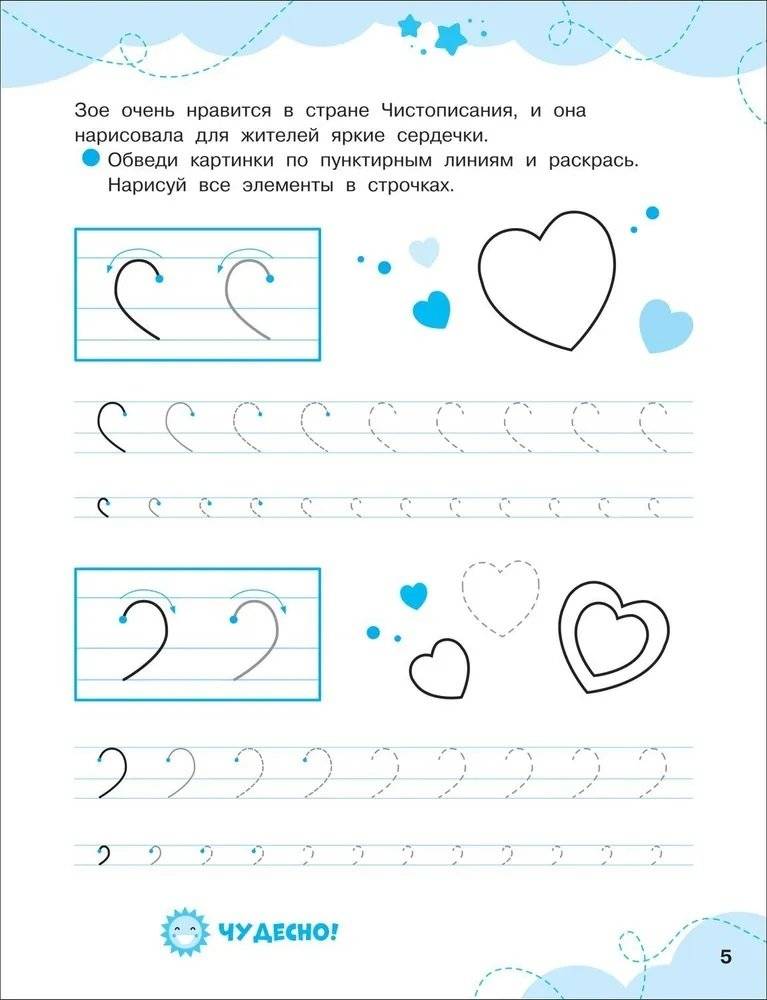 Зое очень нравится в стране Чистописания, и она нарисовала для жителей яркие сердечки.

Обведи картинки по пунктирным линиям и раскрась. Нарисуй все элементы в строчках.

ЧУДЕСНО!

5