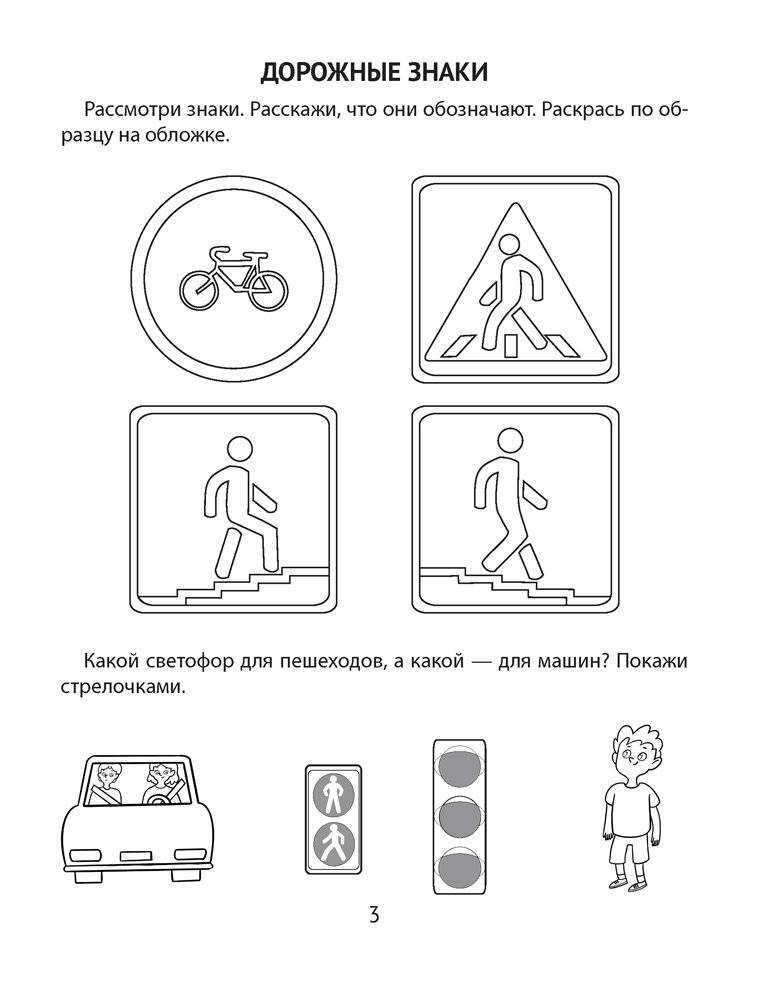 ДОРОЖНЫЕ ЗНАКИ

Рассмотри знаки. Расскажи, что они обозначают. Раскрась по образцу на обложке.

Какой светофор для пешеходов, а какой — для машин? Покажи стрелочками.

3