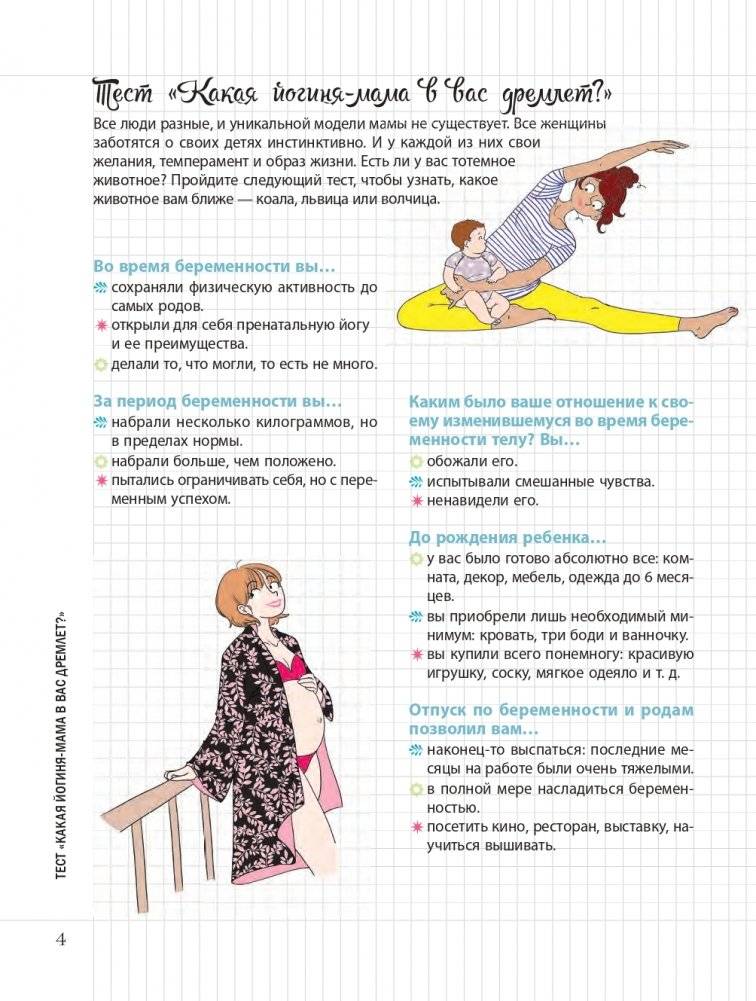 Тест «Какая йогиня-мама в вас дремлет?»

Все люди разные, и уникальной модели мамы не существует. Все женщины заботятся о своих детях инстинктивно. И у каждой из них свои желания, темперамент и образ жизни. Есть ли у вас тотемное животное? Пройдите следующий тест, чтобы узнать, какое животное вам ближе — коала, львица или волчица.

Во время беременности вы…
сохраняли физическую активность до самых родов.
открыли для себя пренатальную йогу и ее преимущества.
делали то, что могли, то есть не много.

За период беременности вы…
набрали несколько килограммов, но в пределах нормы.
набрали больше, чем положено.
пытались ограничивать себя, но с переменным успехом.

Каким было ваше отношение к своему изменившемуся во время беременности телу? Вы…
обожали его.
испытывали смешанные чувства.
ненавидели его.

До рождения ребенка…
у вас было готово абсолютно все: комната, декор, мебель, одежда до 6 месяцев.
вы приобрели лишь необходимый минимум: кровать, три боди и ванночку.
вы купили всего понемногу: красивую игрушку, соску, мягкое одеяло и т. д.

Отпуск по беременности и родам позволил вам…
наконец-то выспаться: последние месяцы на работе были очень тяжелыми.
в полной мере насладиться беременностью.
посетить кино, ресторан, выставку, научиться вышивать.

ТЕСТ «КАКАЯ ЙОГИНЯ-МАМА В ВАС ДРЕМЛЕТ?»

4