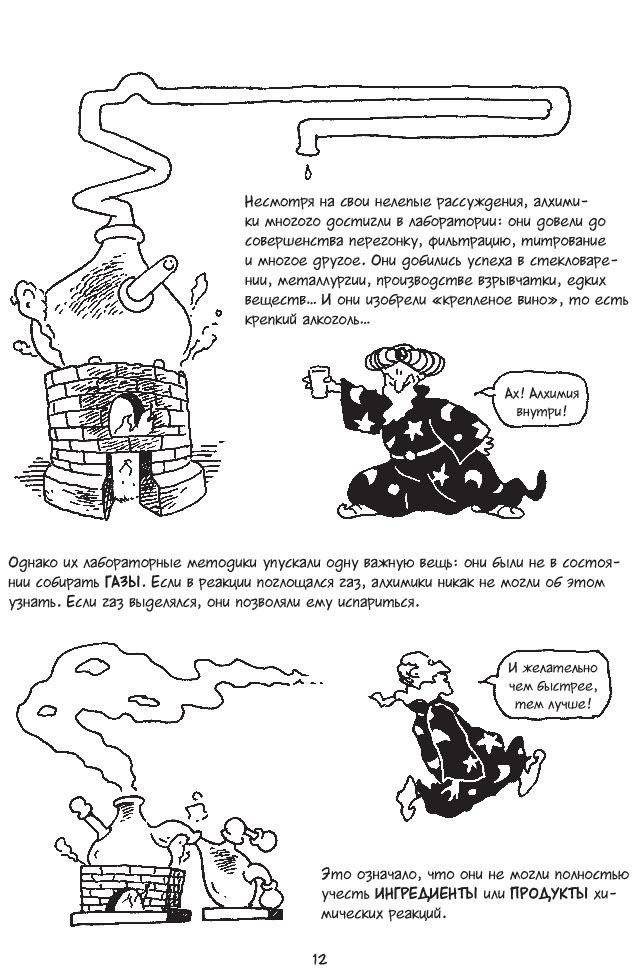 Несмотря на свои нелепые рассуждения, алхимики многого достигли в лаборатории: они довели до совершенства перегонку, фильтрацию, титрование и многое другое. Они добились успеха в стекловарении, металлургии, производстве взрывчатки, едких веществ... И они изобрели «крепленое вино», то есть крепкий алкоголь...

Ах! Алхимия внутри!

Однако их лабораторные методики упускали одну важную вещь: они были не в состоянии собирать ГАЗЫ. Если в реакции поглощался газ, алхимики никак не могли об этом узнать. Если газ выделялся, они позволяли ему испариться.

И желательно чем быстрее, тем лучше!

Это означало, что они не могли полностью учесть ИНГРЕДИЕНТЫ или ПРОДУКТЫ химических реакций.

12