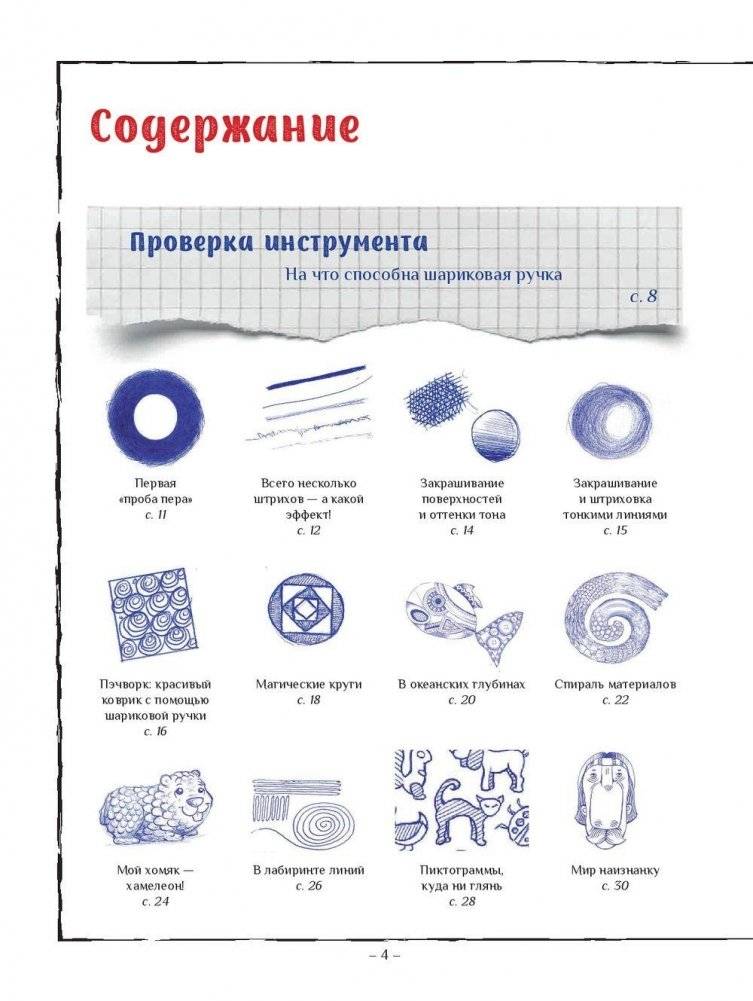 Содержание

Проверка инструмента

На что способна шариковая ручка

с. 8

Первая «проба пера»
с. 11

Всего несколько штрихов — а какой эффект!
с. 12

Закрашивание поверхностей и оттенки тона
с. 14

Закрашивание и штриховка тонкими линиями
с. 15

Пэчворк: красивый коврик с помощью шариковой ручки
с. 16

Магические круги
с. 18

В океанских глубинах
с. 20

Спираль материалов
с. 22

Мой хомяк — хамелеон!
с. 24

В лабиринте линий
с. 26

Пиктограммы, куда ни глянь
с. 28

Мир наизнанку
с. 30

– 4 –