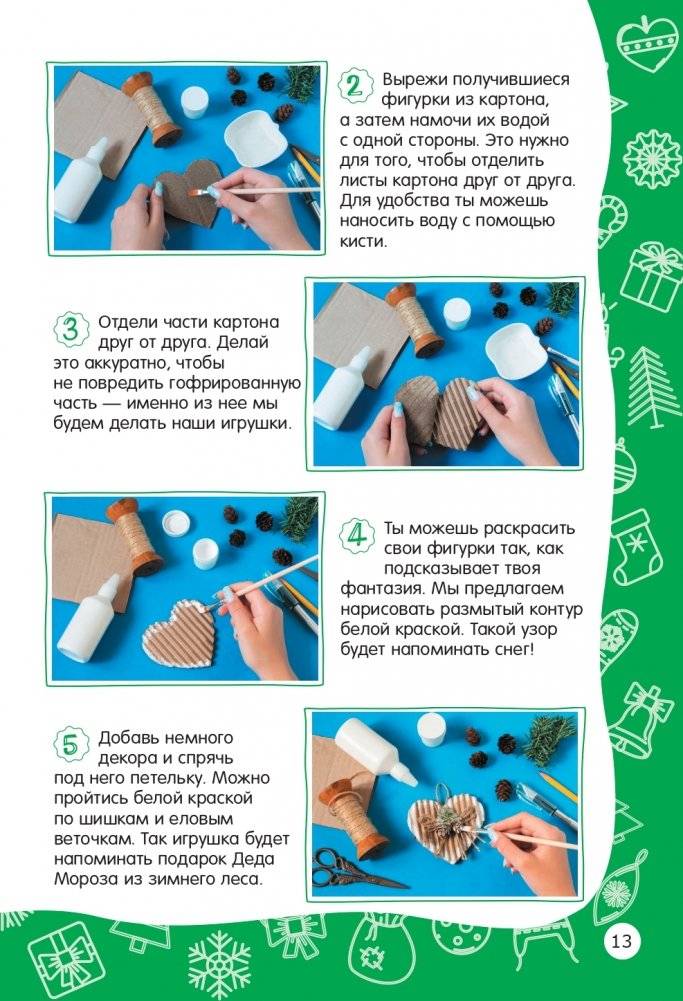 2 Вырежи получившиеся фигурки из картона, а затем намочи их водой с одной стороны. Это нужно для того, чтобы отделить листы картона друг от друга. Для удобства ты можешь наносить воду с помощью кисти.

3 Отдели части картона друг от друга. Делай это аккуратно, чтобы не повредить гофрированную часть — именно из нее мы будем делать наши игрушки.

4 Ты можешь раскрасить свои фигурки так, как подсказывает твоя фантазия. Мы предлагаем нарисовать размытый контур белой краской. Такой узор будет напоминать снег!

5 Добавь немного декора и спрячь под него петельку. Можно пройтись белой краской по шишкам и еловым веточкам. Так игрушка будет напоминать подарок Деда Мороза из зимнего леса.

13