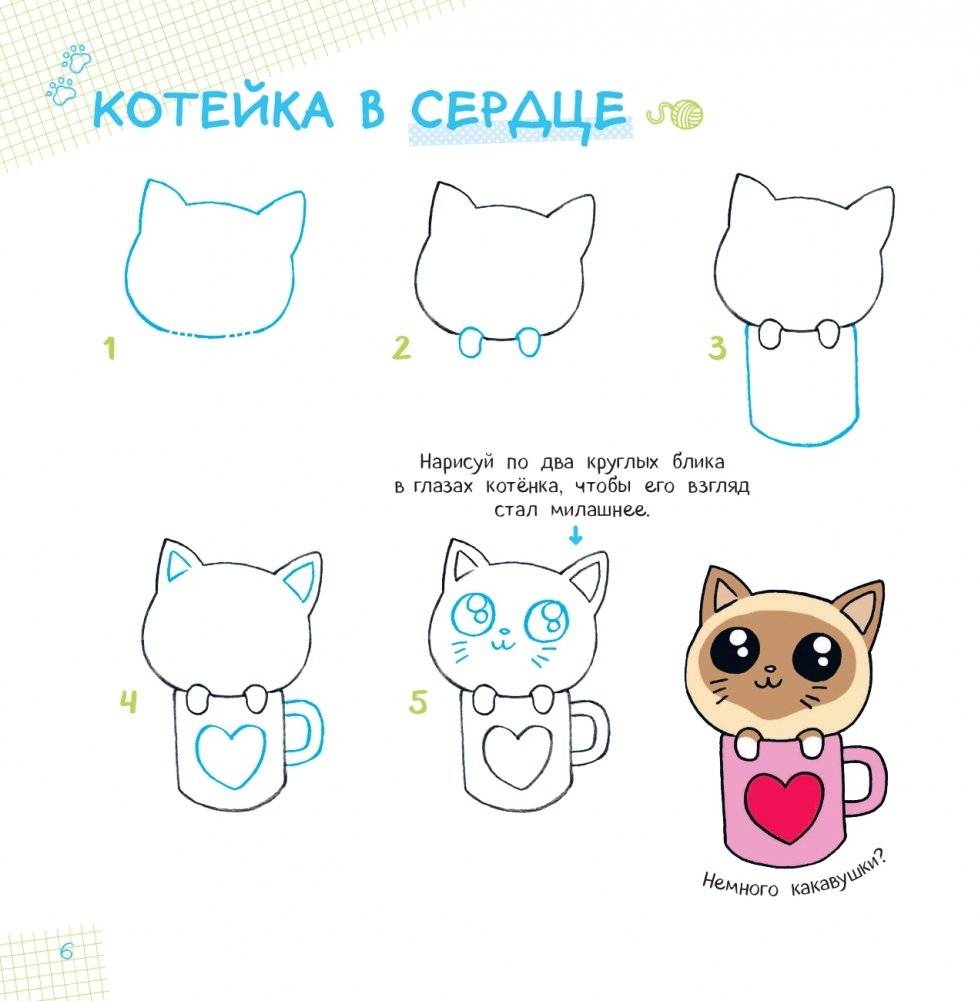 КОТЕЙКА В СЕРДЦЕ

1

2

3

Нарисуй по два круглых блика в глазах котёнка, чтобы его взгляд стал милашнее.

4

5

Немного какавушки?

6