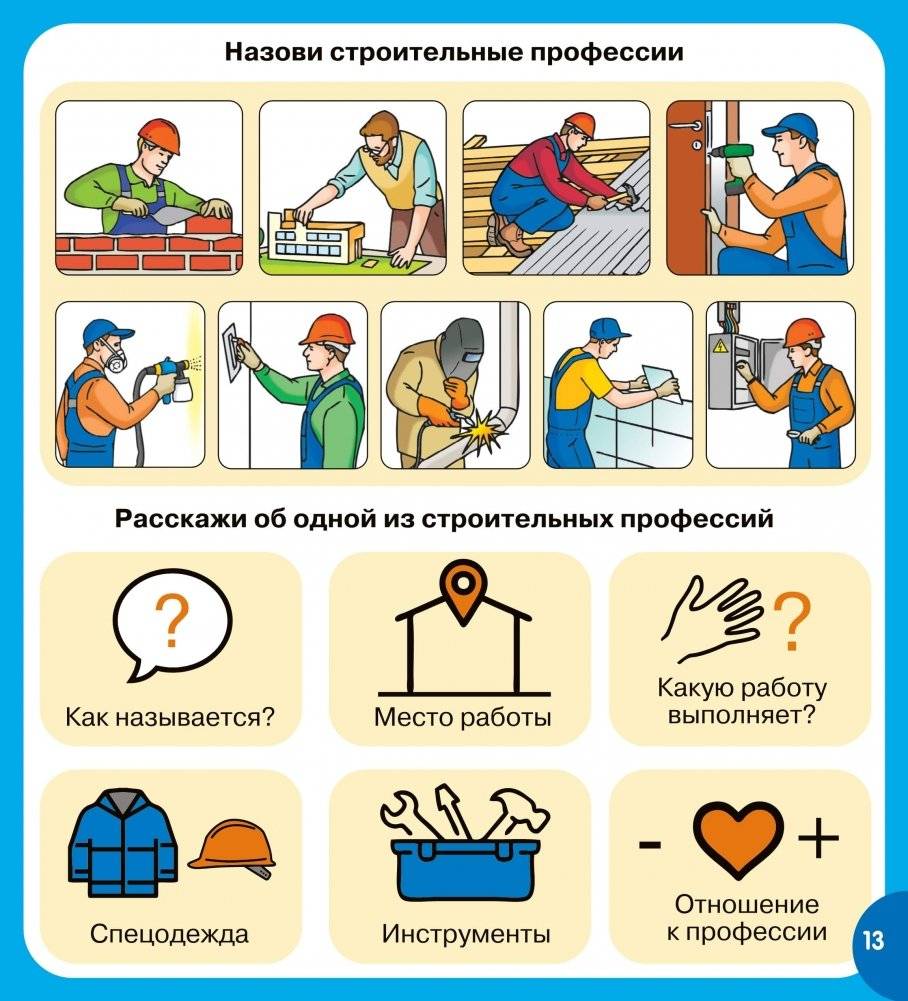 Назови строительные профессии

Расскажи об одной из строительных профессий

?

Как называется?

Место работы

?

Какую работу выполняет?

Спецодежда

Инструменты

- +

Отношение к профессии

13