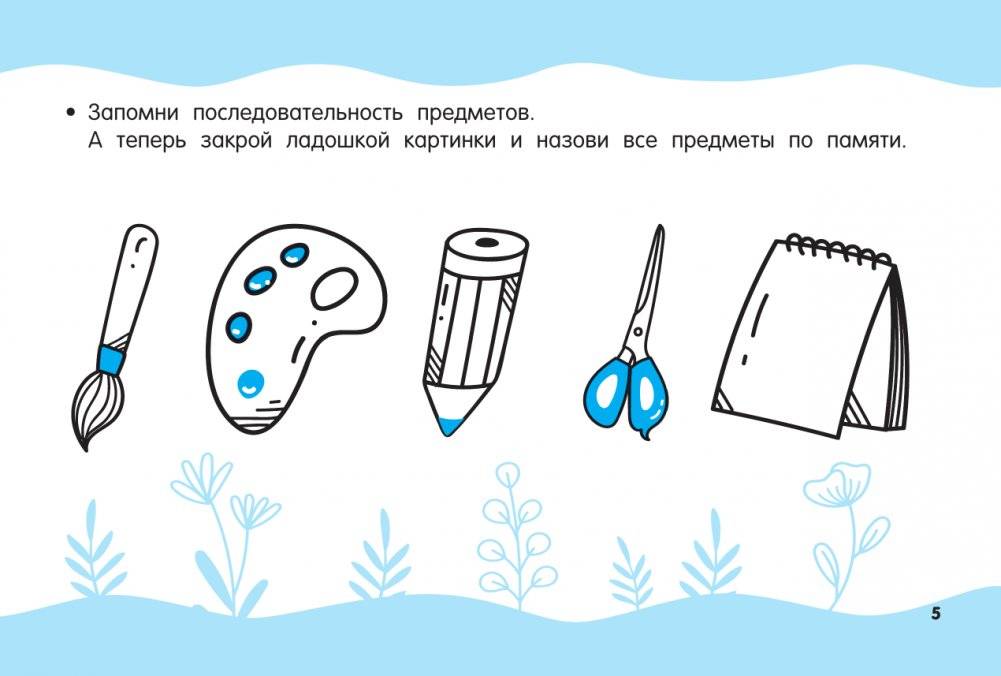 • Запомни последовательность предметов.
А теперь закрой ладошкой картинки и назови все предметы по памяти.

5