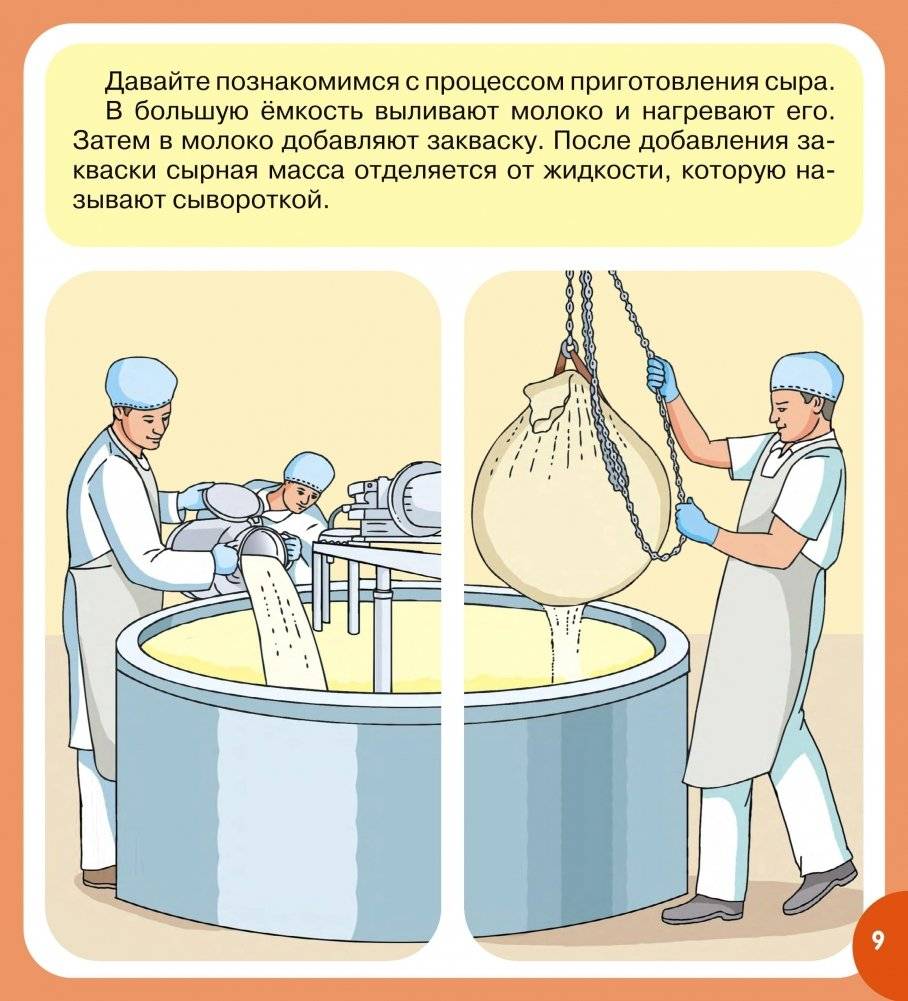 Давайте познакомимся с процессом приготовления сыра.

В большую ёмкость выливают молоко и нагревают его. Затем в молоко добавляют закваску. После добавления закваски сырная масса отделяется от жидкости, которую называют сывороткой.

9